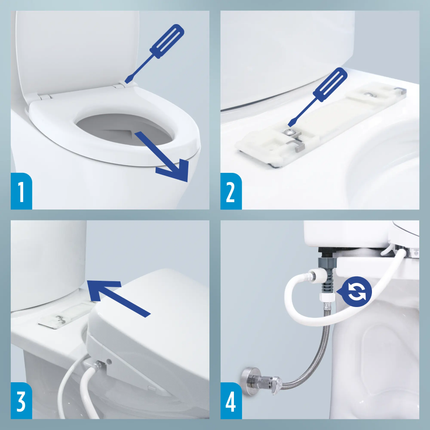 1

2

3

4