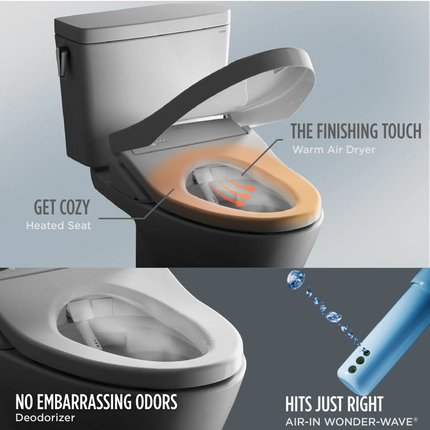 THE FINISHING TOUCH
Warm Air Dryer

GET COZY
Heated Seat

NO EMBARRASSING ODORS
Deodorizer

HITS JUST RIGHT
AIR-IN WONDER-WAVE®