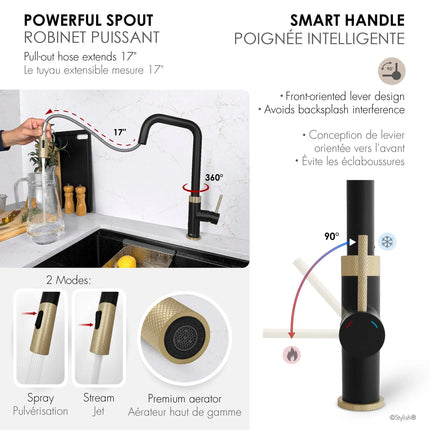 POWERFUL SPOUT
ROBINET PUISSANT
Pull-out hose extends 17"
Le tuyau extensible mesure 17"

17"

360°

2 Modes:

Spray
Pulvérisation

Stream
Jet

Premium aerator
Aérateur haut de gamme

SMART HANDLE
POIGNÉE INTELLIGENTE

90°

• Front-oriented lever design
• Avoids backsplash interference

• Conception de levier orientée vers l'avant
• Évite les éclaboussures

90°

©Stylish®