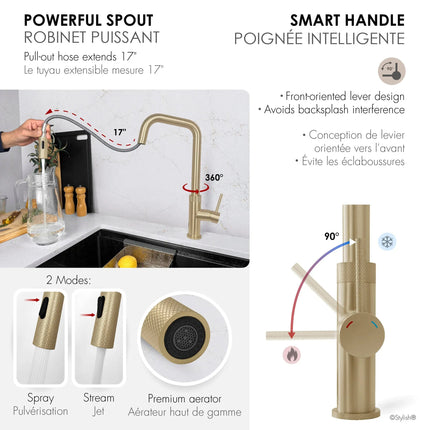 POWERFUL SPOUT
ROBINET PUISSANT

Pull-out hose extends 17"
Le tuyau extensible mesure 17"

17"

360°

2 Modes:

Spray
Pulvérisation

Stream
Jet

Premium aerator
Aérateur haut de gamme

SMART HANDLE
POIGNÉE INTELLIGENTE

90°

• Front-oriented lever design
• Avoids backsplash interference

• Conception de levier orientée vers l'avant
• Évite les éclaboussures

90°

©Stylish®