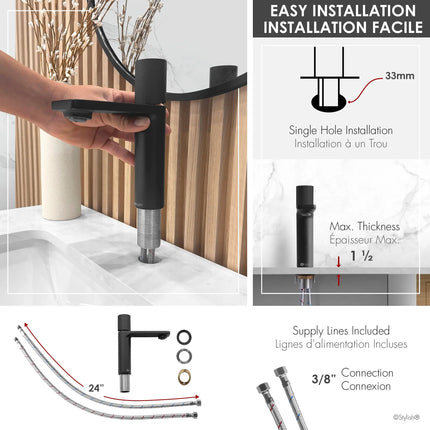 EASY INSTALLATION
INSTALLATION FACILE

33mm

Single Hole Installation
Installation à un Trou

Max. Thickness
Épaisseur Max.
1 ½

24"

Supply Lines Included
Lignes d'alimentation Incluses

3/8" Connection
Connexion

©Stylish®