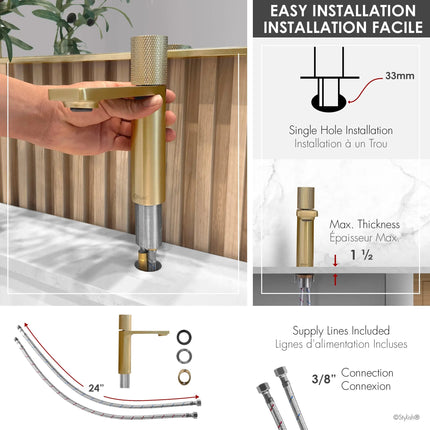 EASY INSTALLATION
INSTALLATION FACILE

33mm

Single Hole Installation
Installation à un Trou

Max. Thickness
Épaisseur Max.
1 ½

24"

Supply Lines Included
Lignes d'alimentation Incluses

3/8" Connection
Connexion

©Stylish®