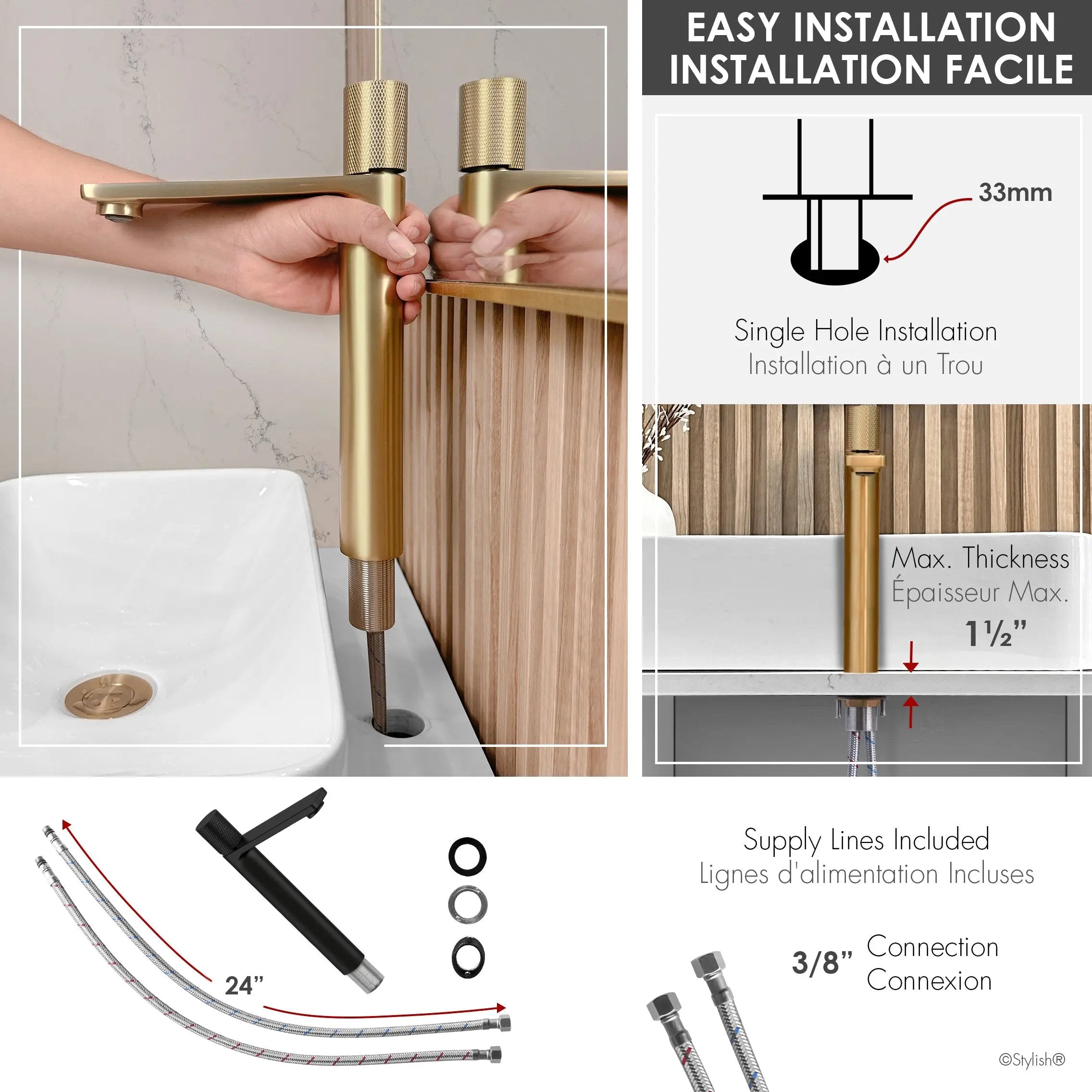 EASY INSTALLATION
INSTALLATION FACILE

33mm

Single Hole Installation
Installation à un Trou

Max. Thickness
Épaisseur Max.
1½"

24"

Supply Lines Included
Lignes d'alimentation Incluses

3/8" Connection
Connexion

©Stylish®