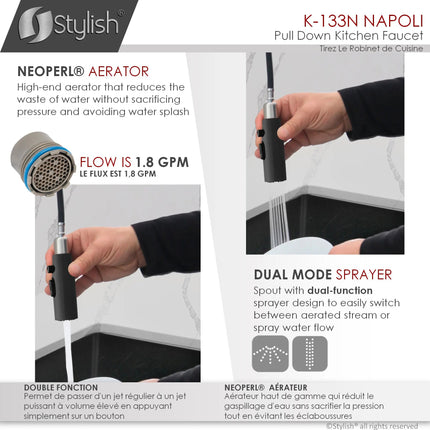 Stylish®

K-133N NAPOLI
Pull Down Kitchen Faucet
Tirez Le Robinet de Cuisine

NEOPERL® AERATOR
High-end aerator that reduces the waste of water without sacrificing pressure and avoiding water splash

FLOW IS 1.8 GPM
LE FLUX EST 1,8 GPM

DUAL MODE SPRAYER
Spout with dual-function sprayer design to easily switch between aerated stream or spray water flow

DOUBLE FONCTION
Permet de passer d'un jet régulier à un jet puissant à volume élevé en appuyant simplement sur un bouton

NEOPERL® AÉRATEUR
Aérateur haut de gamme qui réduit le gaspillage d'eau sans sacrifier la pression tout en évitant les éclaboussures

©Stylish® all rights reserved