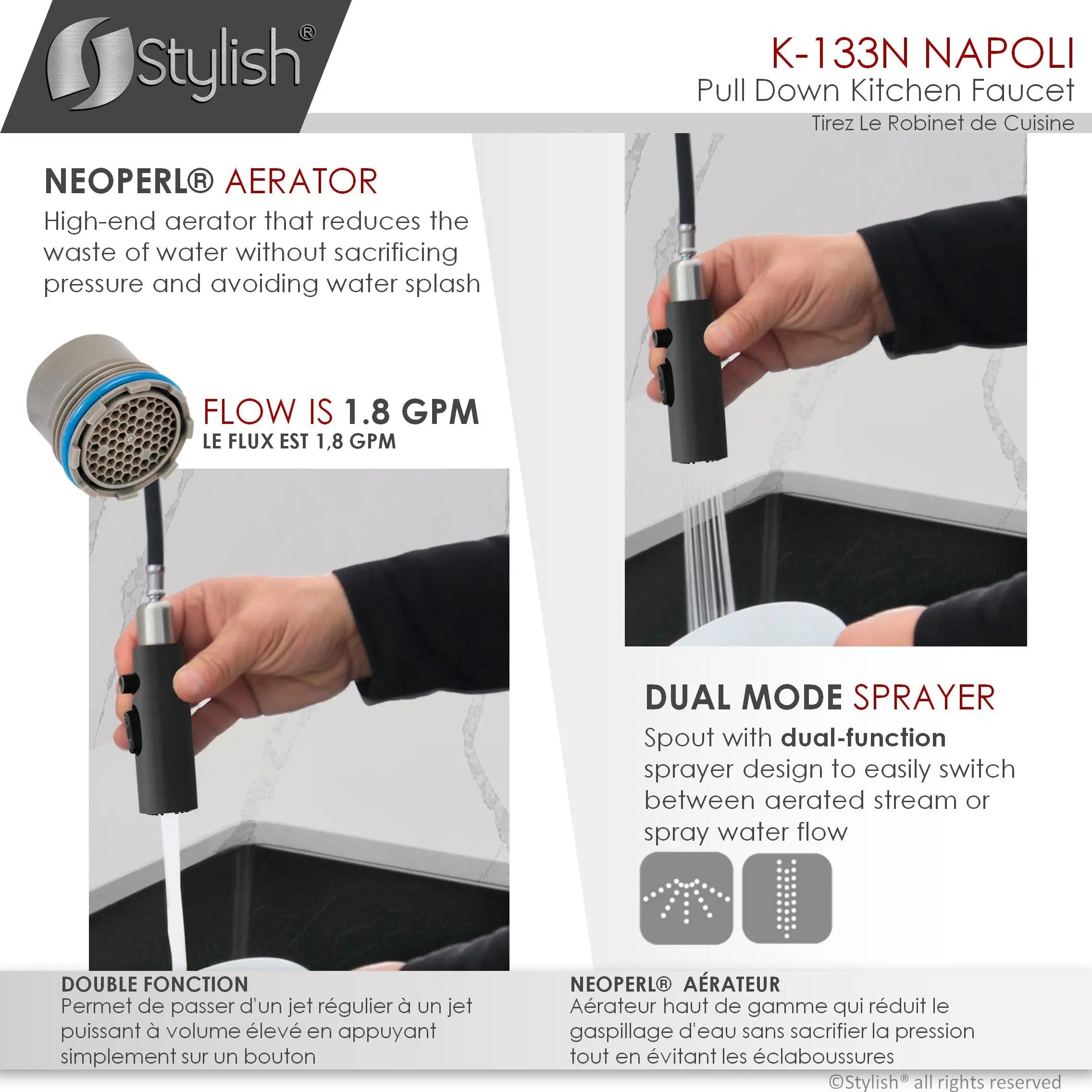 Stylish®

K-133N NAPOLI
Pull Down Kitchen Faucet
Tirez Le Robinet de Cuisine

NEOPERL® AERATOR
High-end aerator that reduces the waste of water without sacrificing pressure and avoiding water splash

FLOW IS 1.8 GPM
LE FLUX EST 1,8 GPM

DUAL MODE SPRAYER
Spout with dual-function sprayer design to easily switch between aerated stream or spray water flow

DOUBLE FONCTION
Permet de passer d'un jet régulier à un jet puissant à volume élevé en appuyant simplement sur un bouton

NEOPERL® AÉRATEUR
Aérateur haut de gamme qui réduit le gaspillage d'eau sans sacrifier la pression tout en évitant les éclaboussures

©Stylish® all rights reserved