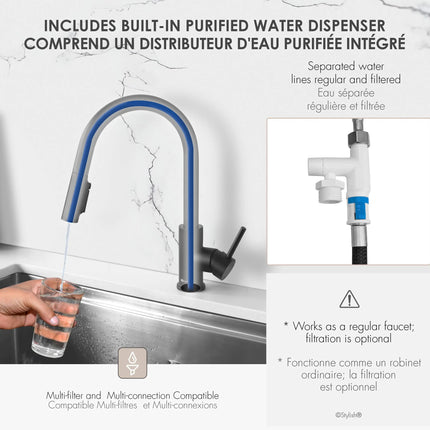 INCLUDES BUILT-IN PURIFIED WATER DISPENSER
COMPREND UN DISTRIBUTEUR D'EAU PURIFIÉE INTÉGRÉ

Separated water lines regular and filtered
Eau séparée régulière et filtrée

* Works as a regular faucet; filtration is optional

* Fonctionne comme un robinet ordinaire; la filtration est optionnel

Multi-filter and Multi-connection Compatible
Compatible Multi-filtres et Multi-connexions

©Stylish®