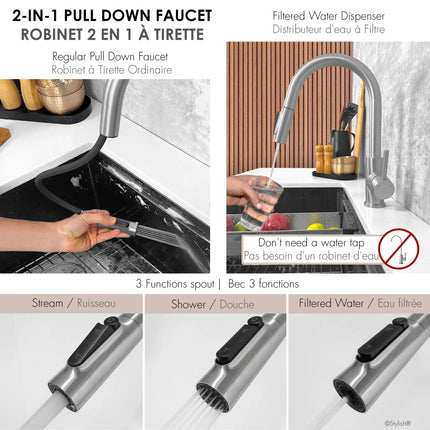 2-IN-1 PULL DOWN FAUCET
ROBINET 2 EN 1 À TIRETTE

Regular Pull Down Faucet
Robinet à Tirette Ordinaire

Filtered Water Dispenser
Distributeur d'eau à Filtre

Don't need a water tap
Pas besoin d'un robinet d'eau

3 Functions spout | Bec 3 fonctions

Stream / Ruisseau

Shower / Douche

Filtered Water / Eau filtrée

©Stylish®