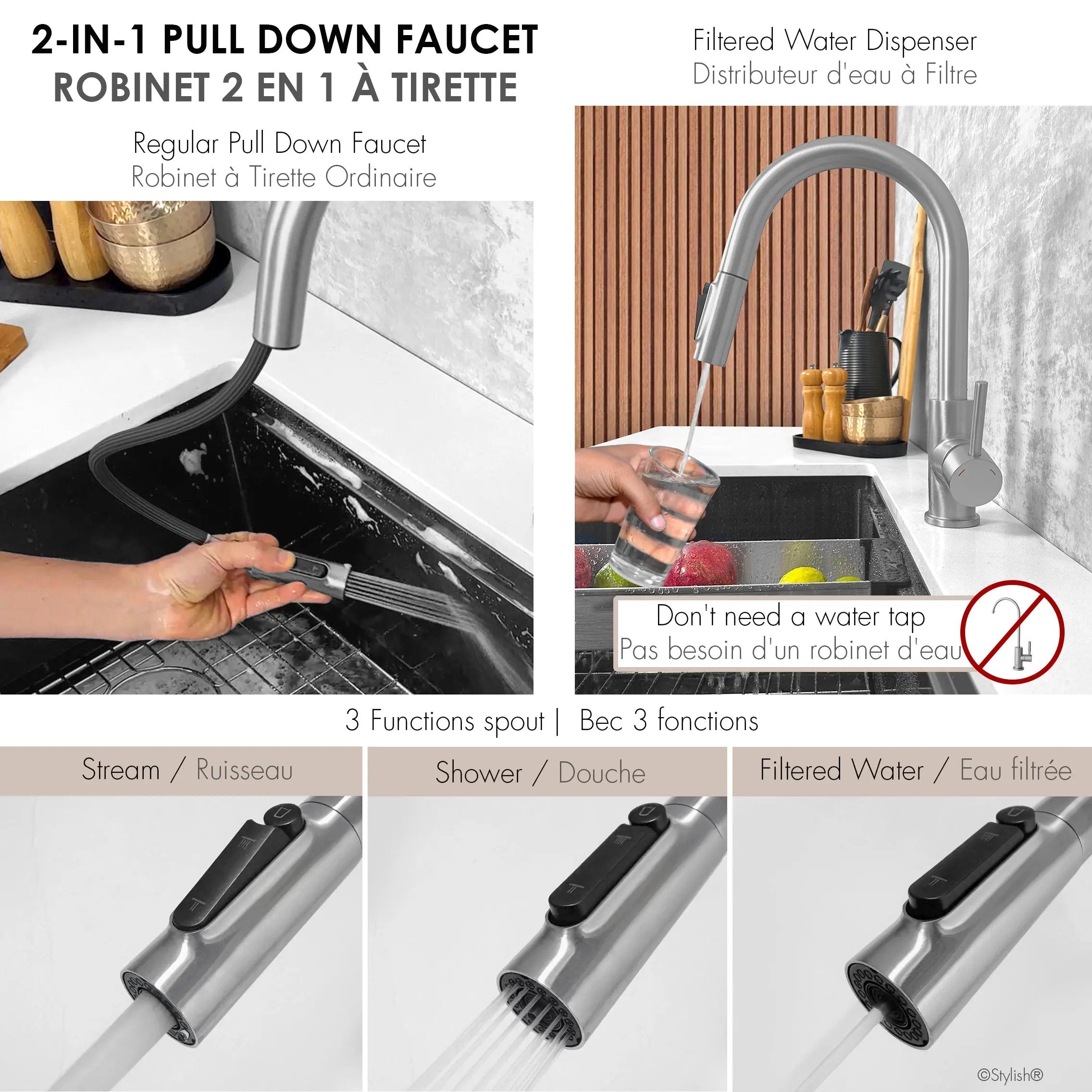 2-IN-1 PULL DOWN FAUCET
ROBINET 2 EN 1 À TIRETTE

Regular Pull Down Faucet
Robinet à Tirette Ordinaire

Filtered Water Dispenser
Distributeur d'eau à Filtre

Don't need a water tap
Pas besoin d'un robinet d'eau

3 Functions spout | Bec 3 fonctions

Stream / Ruisseau

Shower / Douche

Filtered Water / Eau filtrée

©Stylish®