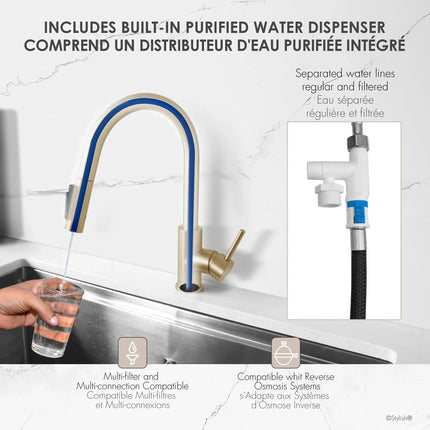 INCLUDES BUILT-IN PURIFIED WATER DISPENSER
COMPREND UN DISTRIBUTEUR D'EAU PURIFIÉE INTÉGRÉ

Separated water lines regular and filtered
Eau séparée régulière et filtrée

Multi-filter and Multi-connection Compatible
Compatible Multi-filtres et Multi-connexions

Compatible whit Reverse Osmosis Systems
s'Adapte aux Systèmes d'Osmose Inverse

©Stylish®