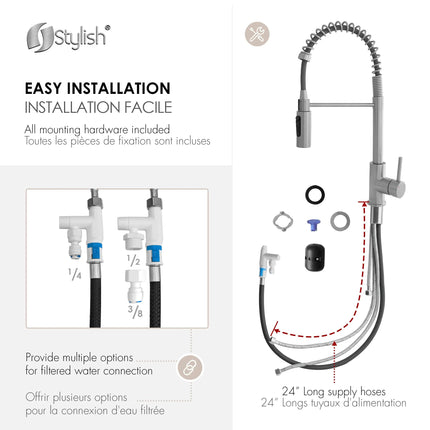 Stylish®

EASY INSTALLATION
INSTALLATION FACILE

All mounting hardware included
Toutes les pièces de fixation sont incluses

$\frac{1}{4}$

$\frac{1}{2}$

$\frac{3}{8}$

Provide multiple options for filtered water connection

Offrir plusieurs options pour la connexion d'eau filtrée

24" Long supply hoses
24" Longs tuyaux d'alimentation