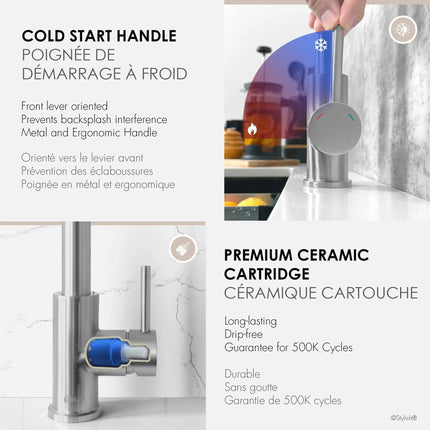 COLD START HANDLE
POIGNÉE DE DÉMARRAGE À FROID

Front lever oriented
Prevents backsplash interference
Metal and Ergonomic Handle

Orienté vers le levier avant
Prévention des éclaboussures
Poignée en métal et ergonomique

PREMIUM CERAMIC CARTRIDGE
CÉRAMIQUE CARTOUCHE

Long-lasting
Drip-free
Guarantee for 500K Cycles

Durable
Sans goutte
Garantie de 500K cycles

©Stylish®