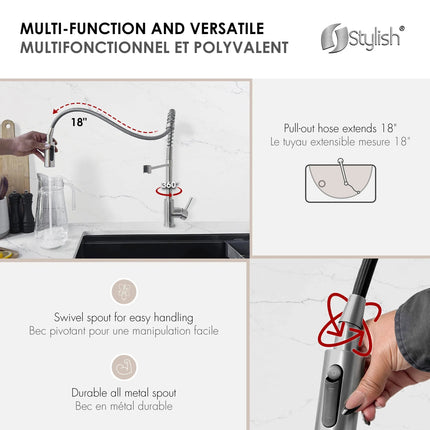 MULTI-FUNCTION AND VERSATILE
MULTIFONCTIONNEL ET POLYVALENT

Stylish®

18"

360°

Pull-out hose extends 18"
Le tuyau extensible mesure 18"

Swivel spout for easy handling
Bec pivotant pour une manipulation facile

Durable all metal spout
Bec en métal durable