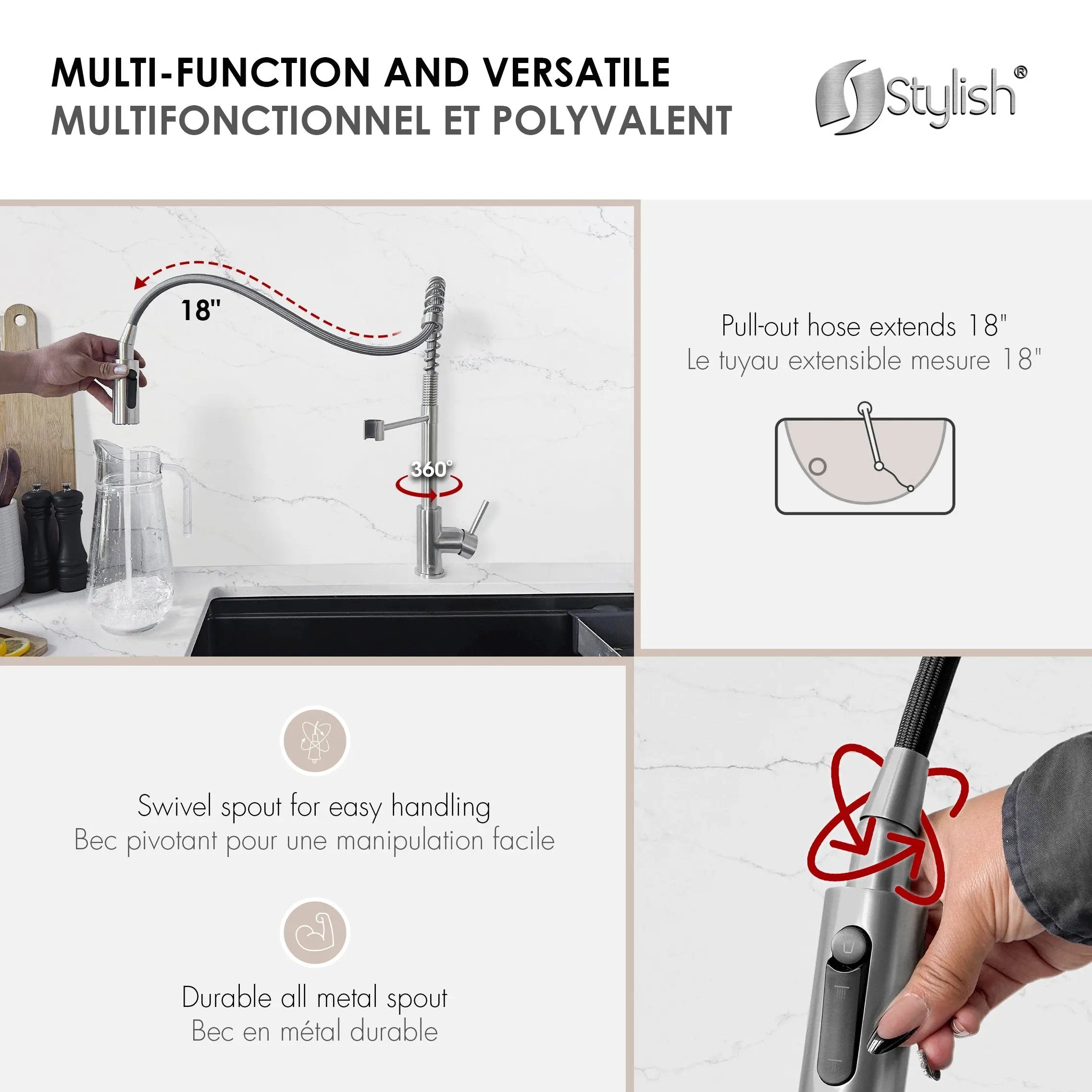 MULTI-FUNCTION AND VERSATILE
MULTIFONCTIONNEL ET POLYVALENT

Stylish®

18"

360°

Pull-out hose extends 18"
Le tuyau extensible mesure 18"

Swivel spout for easy handling
Bec pivotant pour une manipulation facile

Durable all metal spout
Bec en métal durable