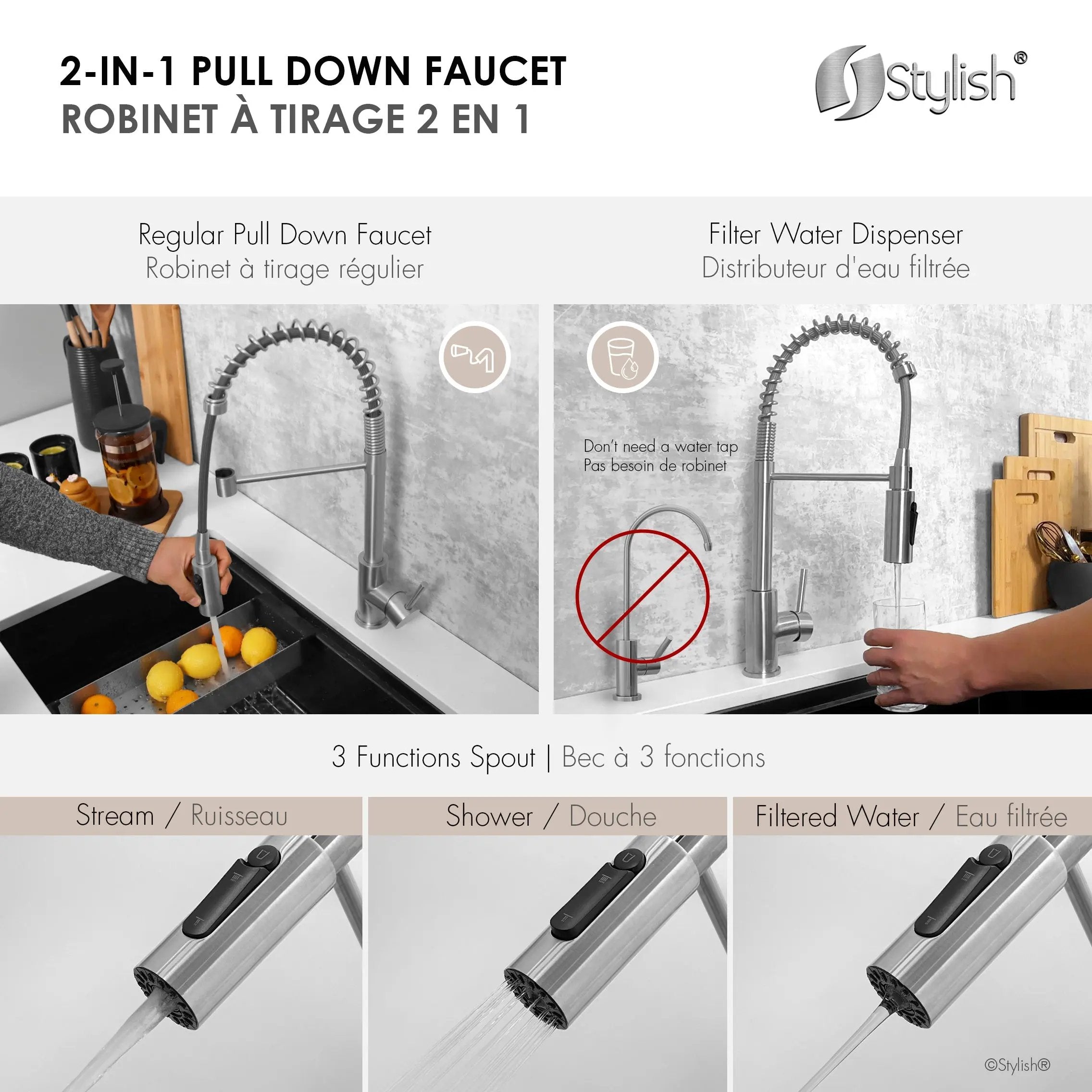 2-IN-1 PULL DOWN FAUCET
ROBINET À TIRAGE 2 EN 1

Stylish®

Regular Pull Down Faucet
Robinet à tirage régulier

Filter Water Dispenser
Distributeur d'eau filtrée

Don't need a water tap
Pas besoin de robinet

3 Functions Spout | Bec à 3 fonctions

Stream / Ruisseau

Shower / Douche

Filtered Water / Eau filtrée

©Stylish®