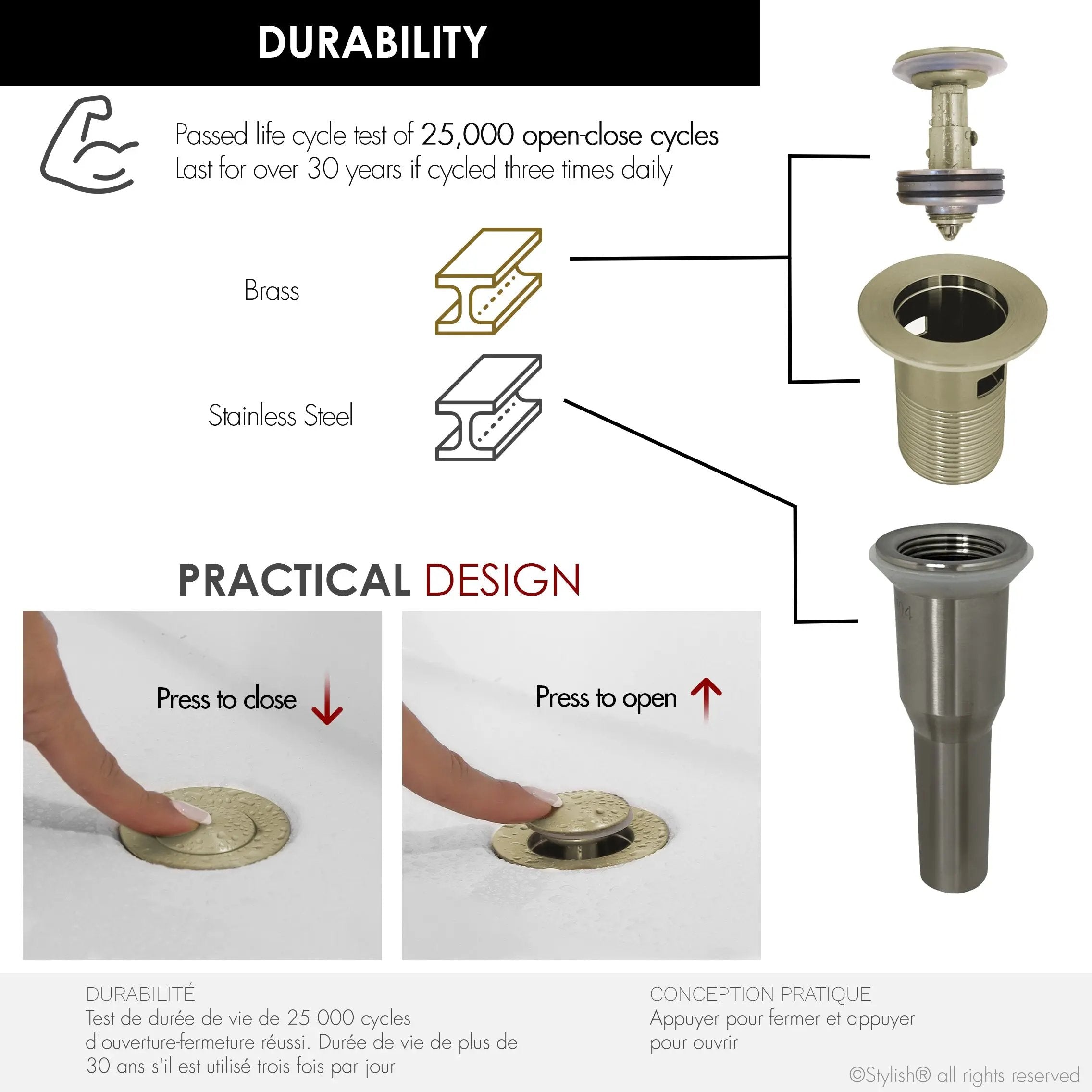 DURABILITY

Passed life cycle test of 25,000 open-close cycles
Last for over 30 years if cycled three times daily

Brass

Stainless Steel

PRACTICAL DESIGN

Press to close

Press to open

DURABILITÉ
Test de durée de vie de 25 000 cycles d'ouverture-fermeture réussi. Durée de vie de plus de 30 ans s'il est utilisé trois fois par jour

CONCEPTION PRATIQUE
Appuyer pour fermer et appuyer pour ouvrir

©Stylish® all rights reserved