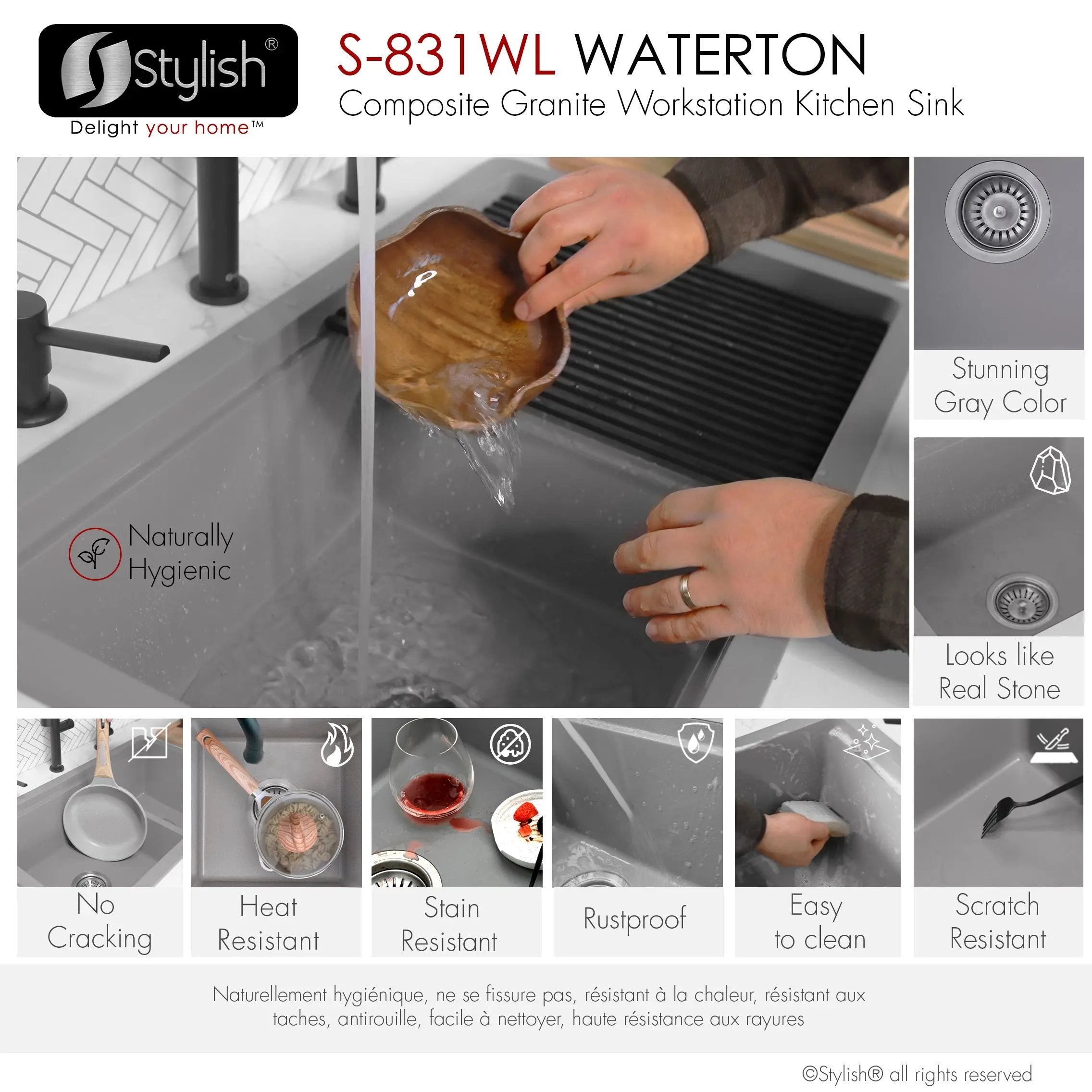 Stylish®
Delight your home™

S-831WL WATERTON
Composite Granite Workstation Kitchen Sink

Naturally Hygienic

Stunning Gray Color

Looks like Real Stone

No Cracking

Heat Resistant

Stain Resistant

Rustproof

Easy to clean

Scratch Resistant

Naturellement hygiénique, ne se fissure pas, résistant à la chaleur, résistant aux taches, antirouille, facile à nettoyer, haute résistance aux rayures

©Stylish® all rights reserved