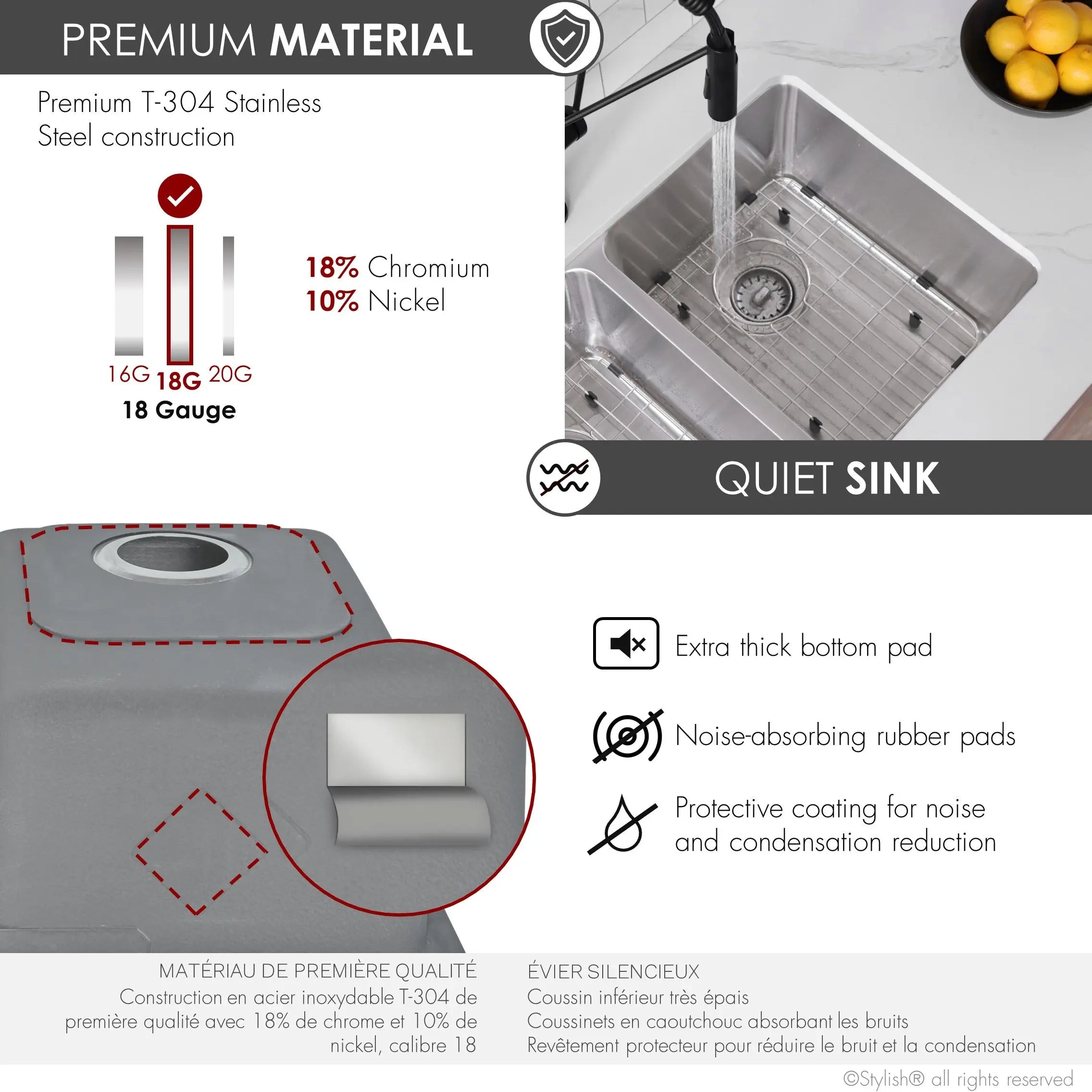 PREMIUM MATERIAL

Premium T-304 Stainless Steel construction

16G 18G 20G
18 Gauge

18% Chromium
10% Nickel

QUIET SINK

Extra thick bottom pad

Noise-absorbing rubber pads

Protective coating for noise and condensation reduction

MATÉRIAU DE PREMIÈRE QUALITÉ
Construction en acier inoxydable T-304 de première qualité avec 18% de chrome et 10% de nickel, calibre 18

ÉVIER SILENCIEUX
Coussin inférieur très épais
Coussinets en caoutchouc absorbant les bruits
Revêtement protecteur pour réduire le bruit et la condensation

©Stylish® all rights reserved