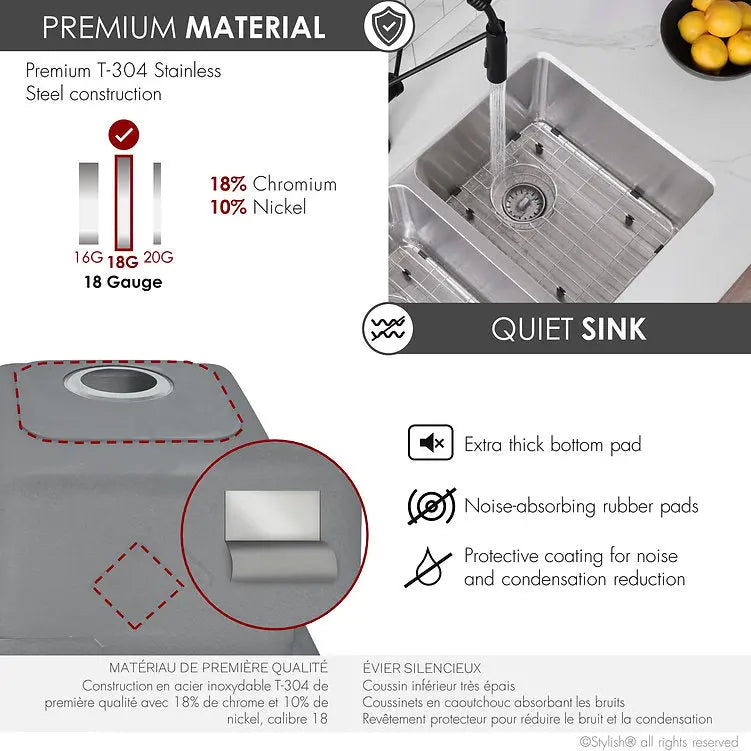 PREMIUM MATERIAL

Premium T-304 Stainless Steel construction

18% Chromium
10% Nickel

16G 18G 20G
18 Gauge

QUIET SINK

Extra thick bottom pad

Noise-absorbing rubber pads

Protective coating for noise and condensation reduction

MATÉRIAU DE PREMIÈRE QUALITÉ
Construction en acier inoxydable T-304 de première qualité avec 18% de chrome et 10% de nickel, calibre 18

ÉVIER SILENCIEUX
Coussin inférieur très épais
Coussinets en caoutchouc absorbant les bruits
Revêtement protecteur pour réduire le bruit et la condensation

©Stylish® all rights reserved