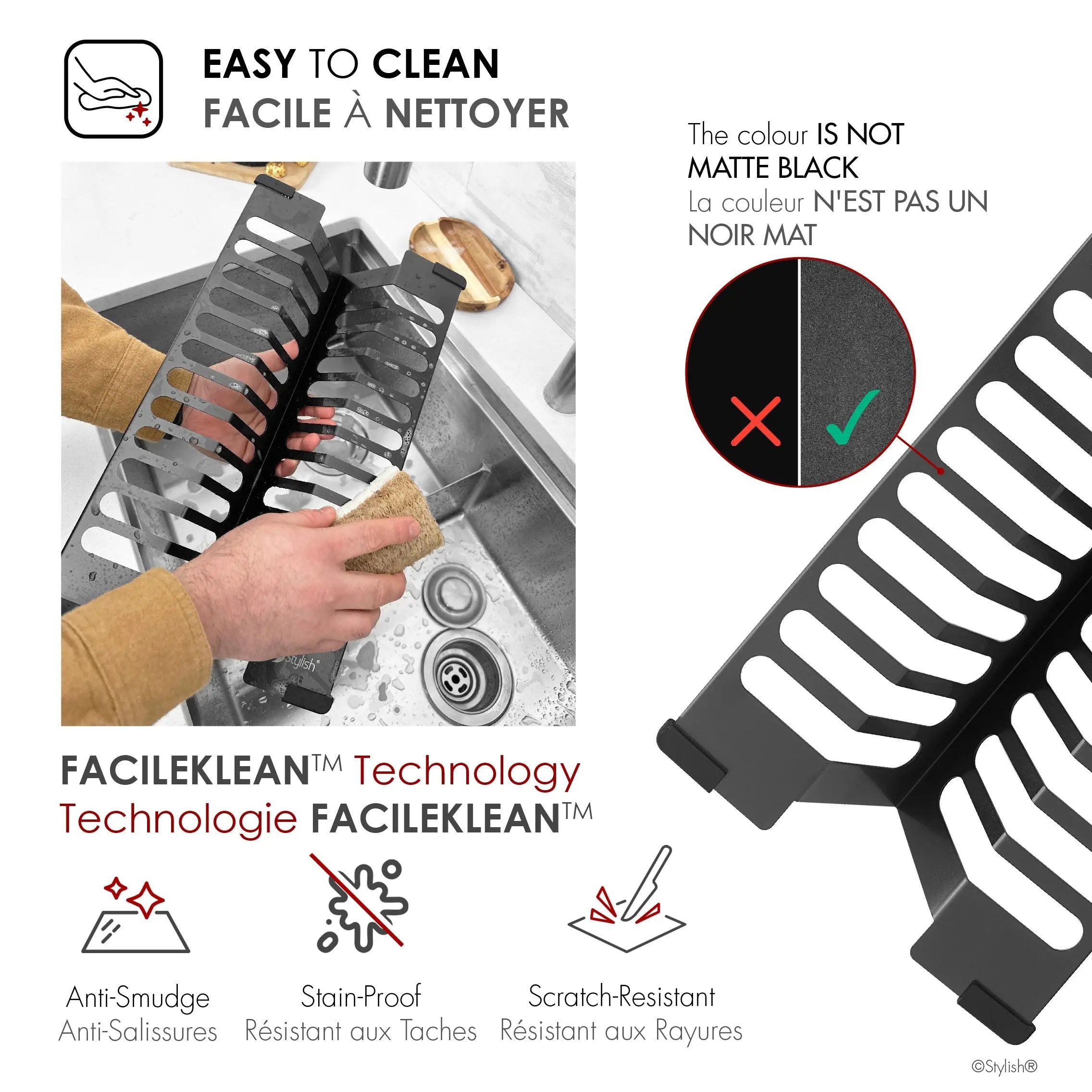 EASY TO CLEAN
FACILE À NETTOYER

The colour IS NOT MATTE BLACK
La couleur N'EST PAS UN NOIR MAT

Stylish®

FACILEKLEAN™ Technology
Technologie FACILEKLEAN™

Anti-Smudge
Anti-Salissures

Stain-Proof
Résistant aux Taches

Scratch-Resistant
Résistant aux Rayures

©Stylish®