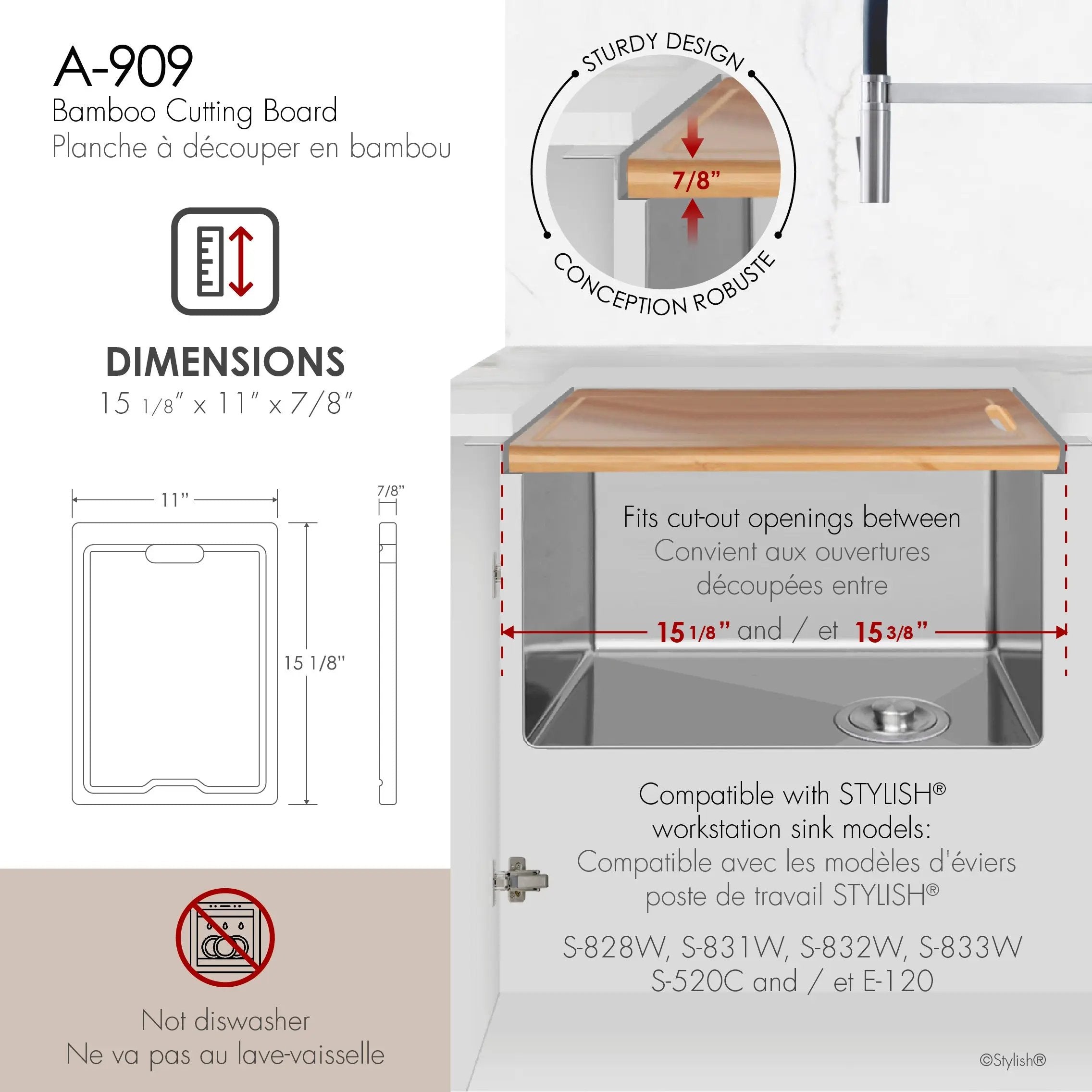 A-909
Bamboo Cutting Board
Planche à découper en bambou

DIMENSIONS
15 1/8" x 11" x 7/8"

11"
7/8"
15 1/8"

Not diswasher
Ne va pas au lave-vaisselle

STURDY DESIGN
7/8"
CONCEPTION ROBUSTE

Fits cut-out openings between
Convient aux ouvertures découpées entre
15 1/8" and / et 15 3/8"

Compatible with STYLISH® workstation sink models:
Compatible avec les modèles d'éviers poste de travail STYLISH®

S-828W, S-831W, S-832W, S-833W
S-520C and / et E-120

©Stylish®