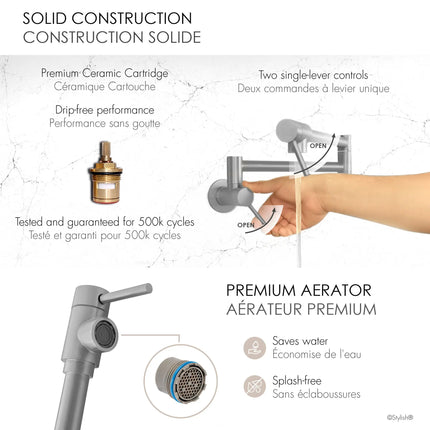 SOLID CONSTRUCTION
CONSTRUCTION SOLIDE

Premium Ceramic Cartridge
Céramique Cartouche

Drip-free performance
Performance sans goutte

Tested and guaranteed for 500k cycles
Testé et garanti pour 500k cycles

Two single-lever controls
Deux commandes à levier unique

OPEN

OPEN

PREMIUM AERATOR
AÉRATEUR PREMIUM

Saves water
Économise de l'eau

Splash-free
Sans éclaboussures

©Stylish®