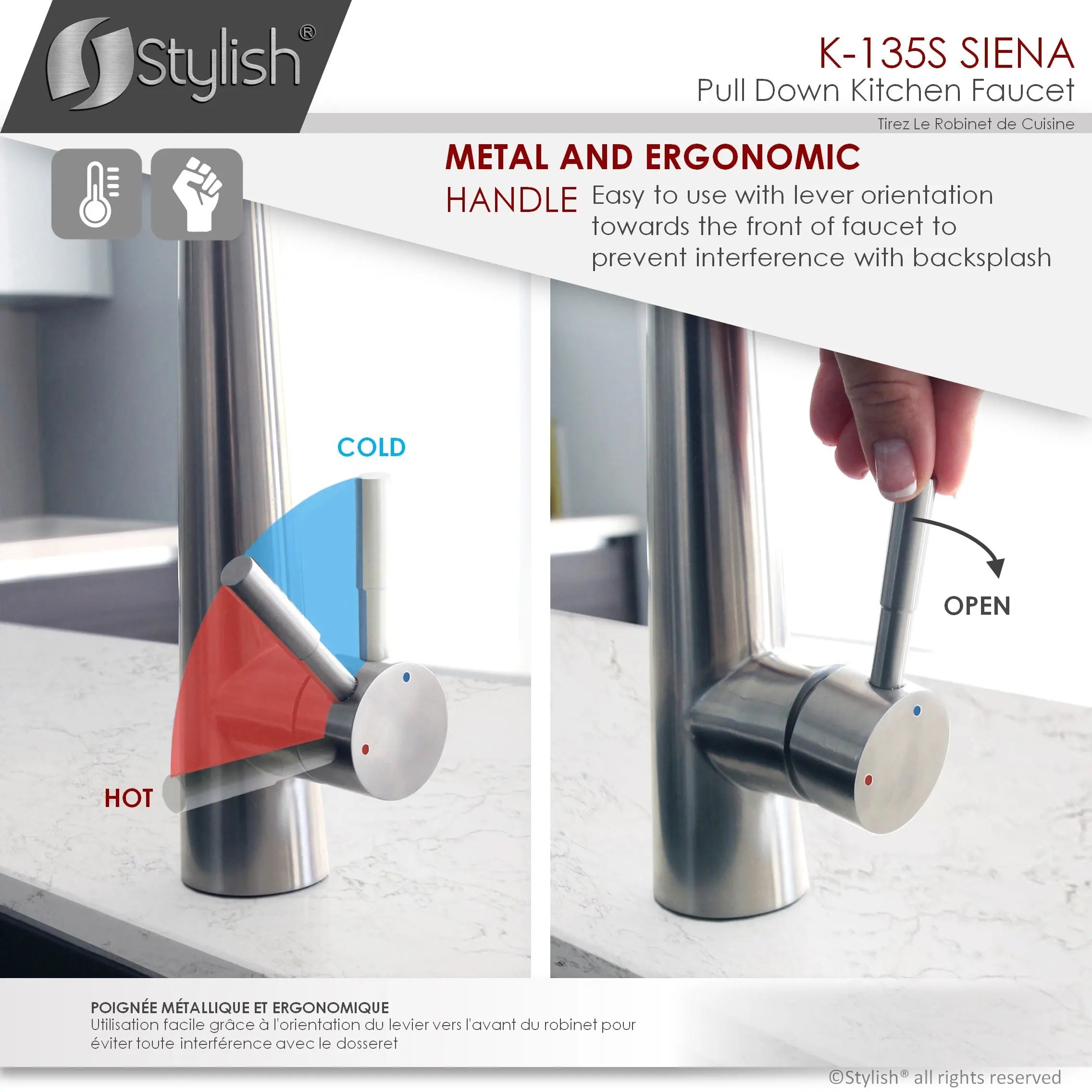 Stylish®

K-135S SIENA
Pull Down Kitchen Faucet
Tirez Le Robinet de Cuisine

METAL AND ERGONOMIC
HANDLE Easy to use with lever orientation towards the front of faucet to prevent interference with backsplash

COLD
HOT

OPEN

POIGNÉE MÉTALLIQUE ET ERGONOMIQUE
Utilisation facile grâce à l'orientation du levier vers l'avant du robinet pour éviter toute interférence avec le dosseret

©Stylish® all rights reserved