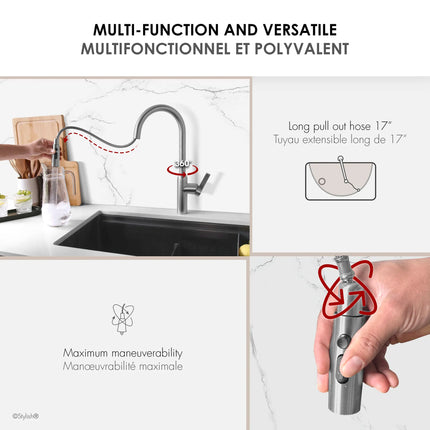 MULTI-FUNCTION AND VERSATILE
MULTIFONCTIONNEL ET POLYVALENT

360°

Long pull out hose 17"
Tuyau extensible long de 17"

Maximum maneuverability
Manœuvrabilité maximale

©Stylish®