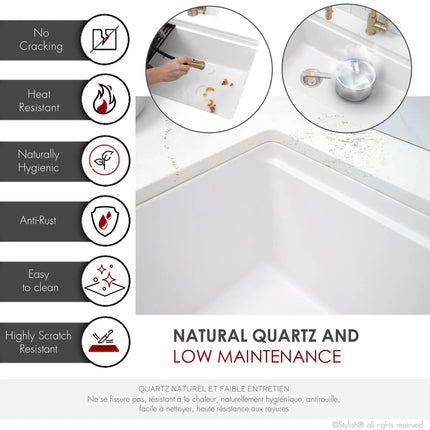 No Cracking

Heat Resistant

Naturally Hygienic

Anti-Rust

Easy to clean

Highly Scratch Resistant

NATURAL QUARTZ AND LOW MAINTENANCE

QUARTZ NATUREL ET FAIBLE ENTRETIEN
Ne se fissure pas, résistant à la chaleur, naturellement hygiénique, antirouille, facile à nettoyer, haute résistance aux rayures

©Stylish® all rights reserved