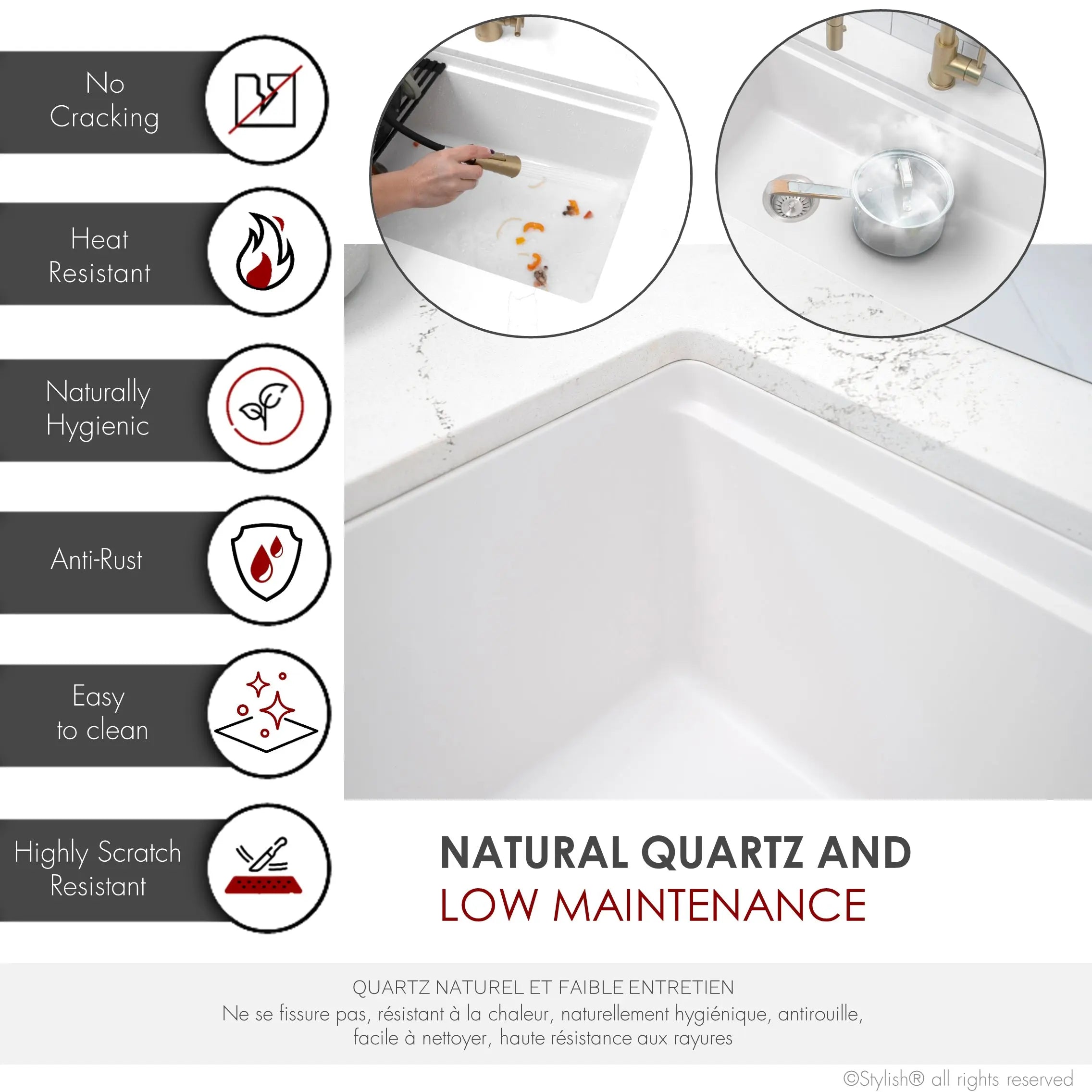 No Cracking

Heat Resistant

Naturally Hygienic

Anti-Rust

Easy to clean

Highly Scratch Resistant

NATURAL QUARTZ AND
LOW MAINTENANCE

QUARTZ NATUREL ET FAIBLE ENTRETIEN
Ne se fissure pas, résistant à la chaleur, naturellement hygiénique, antirouille, facile à nettoyer, haute résistance aux rayures

©Stylish® all rights reserved