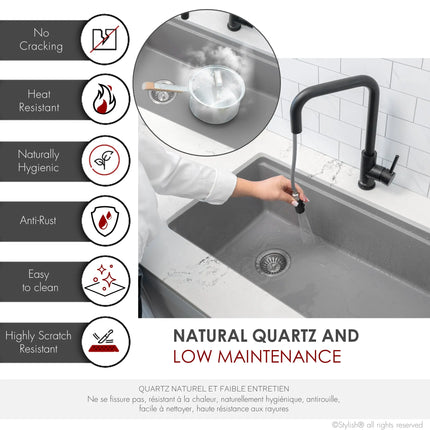 No Cracking

Heat Resistant

Naturally Hygienic

Anti-Rust

Easy to clean

Highly Scratch Resistant

NATURAL QUARTZ AND
LOW MAINTENANCE

QUARTZ NATUREL ET FAIBLE ENTRETIEN
Ne se fissure pas, résistant à la chaleur, naturellement hygiénique, antirouille, facile à nettoyer, haute résistance aux rayures

©Stylish® all rights reserved