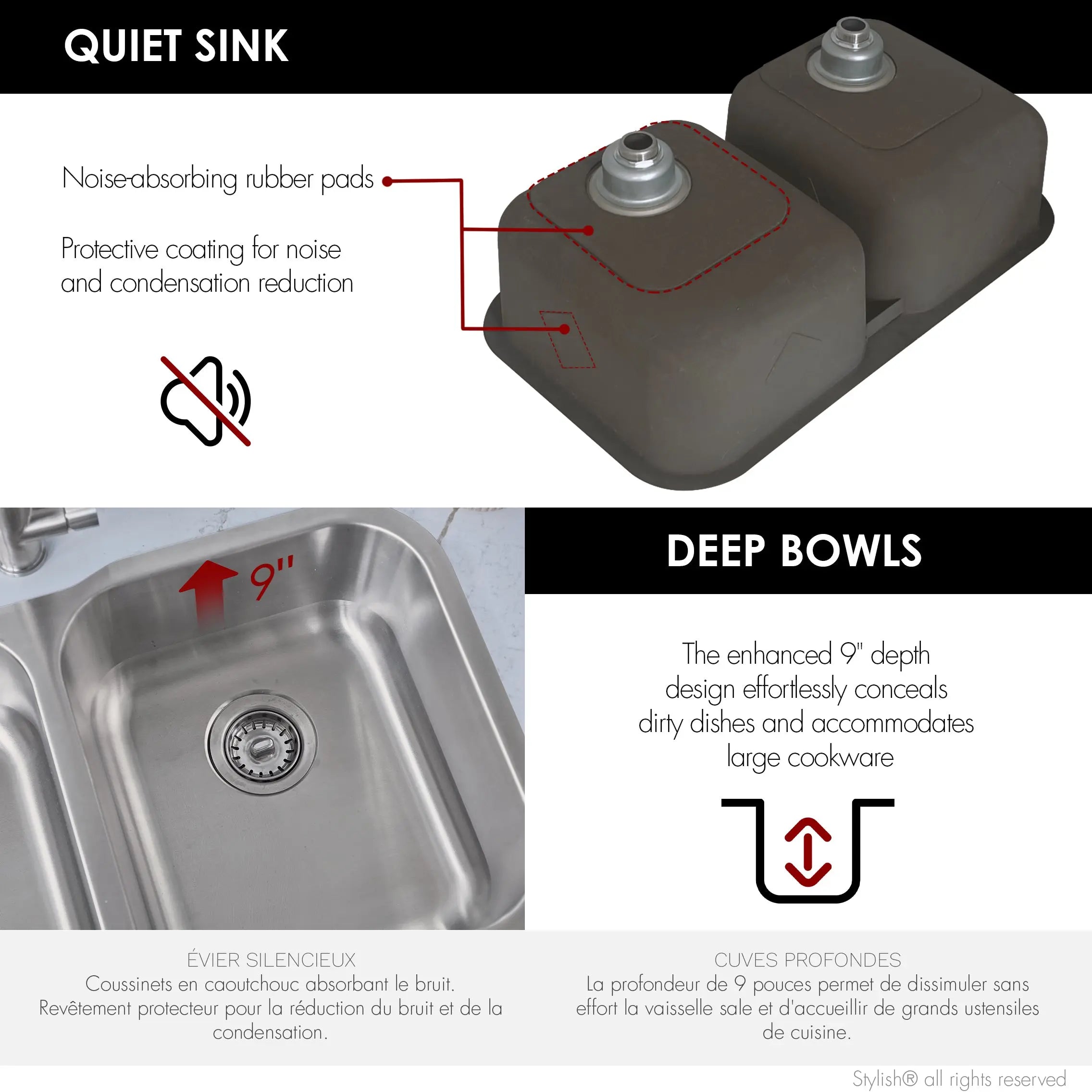 QUIET SINK

Noise-absorbing rubber pads

Protective coating for noise and condensation reduction

9"

DEEP BOWLS

The enhanced 9" depth design effortlessly conceals dirty dishes and accommodates large cookware

ÉVIER SILENCIEUX
Coussinets en caoutchouc absorbant le bruit. Revêtement protecteur pour la réduction du bruit et de la condensation.

CUVES PROFONDES
La profondeur de 9 pouces permet de dissimuler sans effort la vaisselle sale et d'accueillir de grands ustensiles de cuisine.

Stylish® all rights reserved