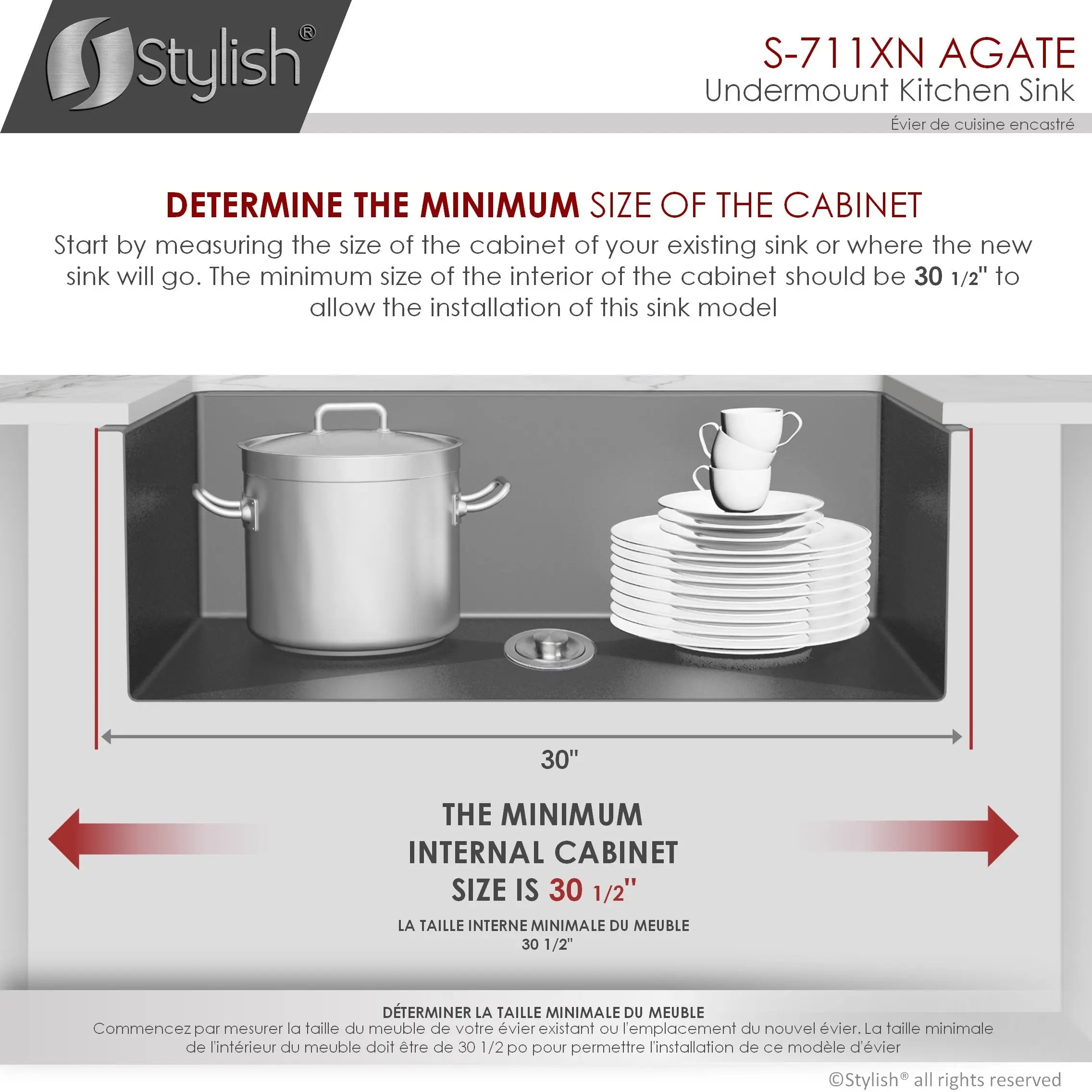 Stylish®

S-711XN AGATE
Undermount Kitchen Sink
Évier de cuisine encastré

DETERMINE THE MINIMUM SIZE OF THE CABINET
Start by measuring the size of the cabinet of your existing sink or where the new sink will go. The minimum size of the interior of the cabinet should be 30 1/2" to allow the installation of this sink model

30"

THE MINIMUM INTERNAL CABINET SIZE IS 30 1/2"
LA TAILLE INTERNE MINIMALE DU MEUBLE 30 1/2"

DÉTERMINER LA TAILLE MINIMALE DU MEUBLE
Commencez par mesurer la taille du meuble de votre évier existant ou l'emplacement du nouvel évier. La taille minimale de l'intérieur du meuble doit être de 30 1/2 po pour permettre l'installation de ce modèle d'évier

©Stylish® all rights reserved