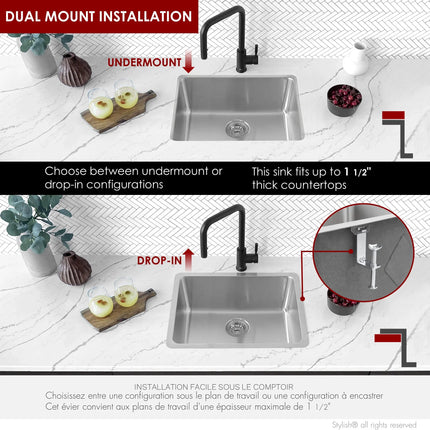 DUAL MOUNT INSTALLATION

UNDERMOUNT

Choose between undermount or drop-in configurations

This sink fits up to 1 1/2" thick countertops

DROP-IN

INSTALLATION FACILE SOUS LE COMPTOIR
Choisissez entre une configuration sous le plan de travail ou une configuration à encastrer
Cet évier convient aux plans de travail d'une épaisseur maximale de 1 1/2"

Stylish® all rights reserved