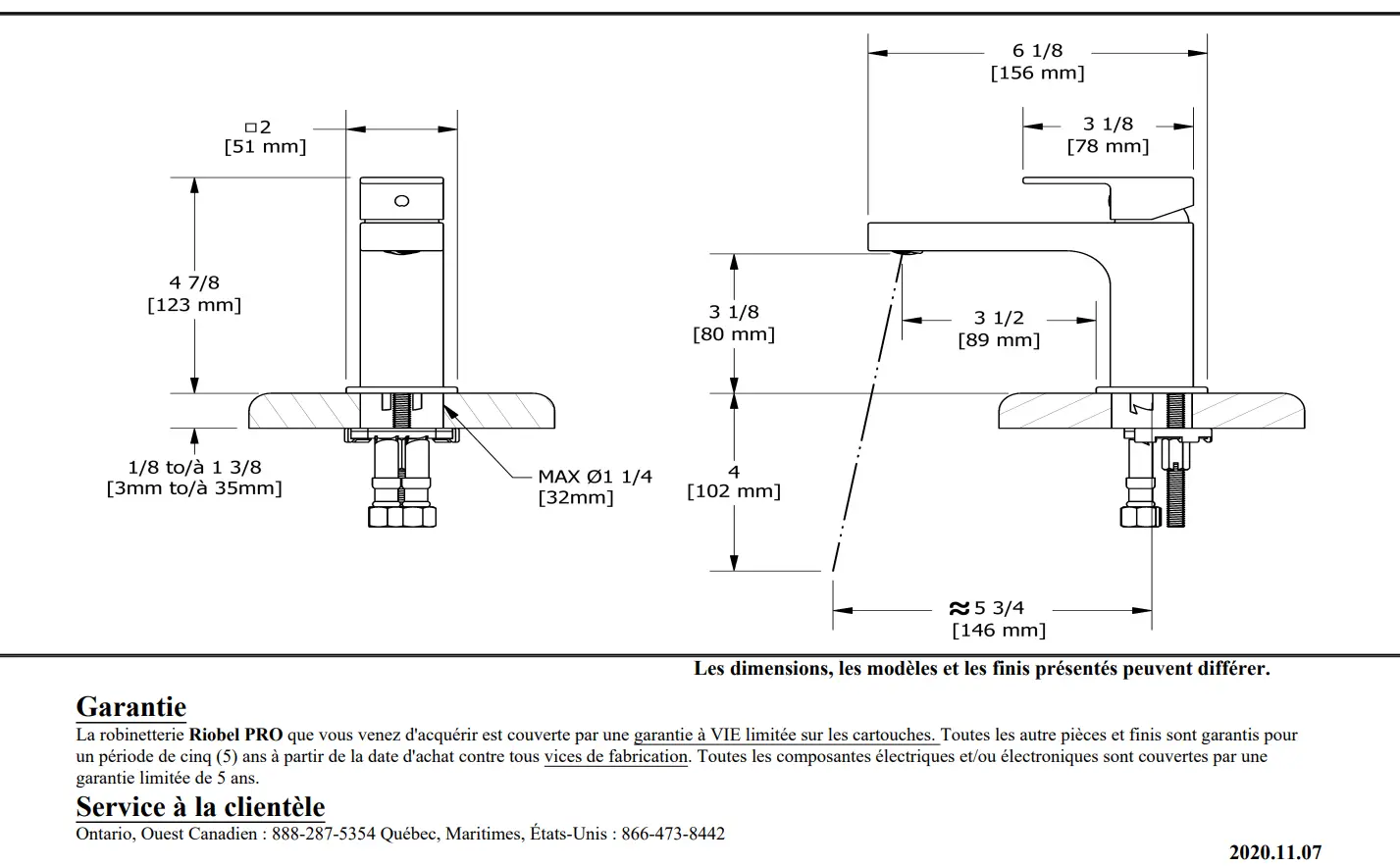 □2
[51 mm]

4 7/8
[123 mm]

1/8 to/à 1 3/8
[3mm to/à 35mm]

MAX Ø1 1/4
[32mm]

6 1/8
[156 mm]

3 1/8
[78 mm]

3 1/8
[80 mm]

3 1/2
[89 mm]

4
[102 mm]

≈5 3/4
[146 mm]

Les dimensions, les modèles et les finis présentés peuvent différer.

Garantie

La robinetterie Riobel PRO que vous venez d'acquérir est couverte par une garantie à VIE limitée sur les cartouches. Toutes les autre pièces et finis sont garantis pour un période de cinq (5) ans à partir de la date d'achat contre tous vices de fabrication. Toutes les composantes électriques et/ou électroniques sont couvertes par une garantie limitée de 5 ans.

Service à la clientèle

Ontario, Ouest Canadien : 888-287-5354 Québec, Maritimes, États-Unis : 866-473-8442

2020.11.07