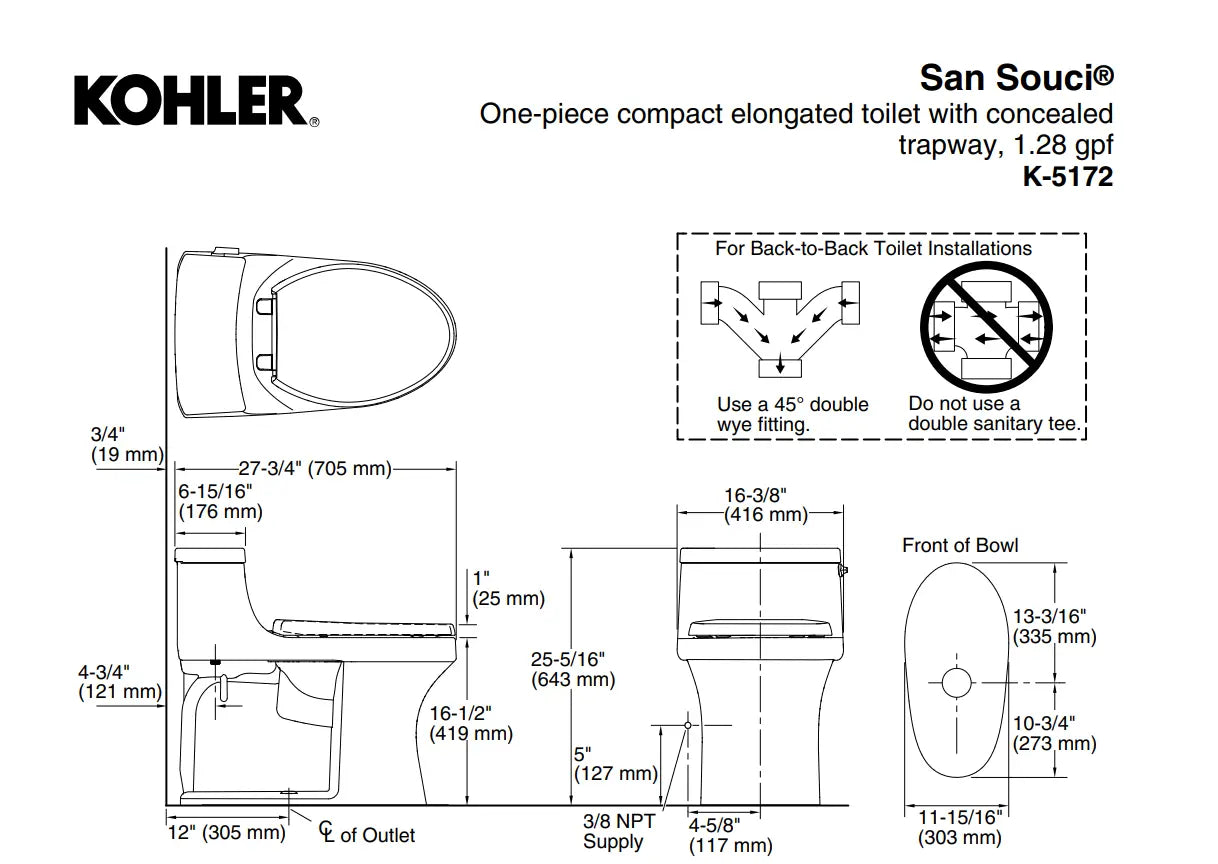 KOHLER®

San Souci®
One-piece compact elongated toilet with concealed trapway, 1.28 gpf
K-5172

For Back-to-Back Toilet Installations

Use a 45° double wye fitting.

Do not use a double sanitary tee.

3/4" (19 mm)

27-3/4" (705 mm)

6-15/16" (176 mm)

1" (25 mm)

4-3/4" (121 mm)

16-1/2" (419 mm)

12" (305 mm)

℄ of Outlet

16-3/8" (416 mm)

25-5/16" (643 mm)

5" (127 mm)

3/8 NPT Supply

4-5/8" (117 mm)

Front of Bowl

13-3/16" (335 mm)

10-3/4" (273 mm)

11-15/16" (303 mm)