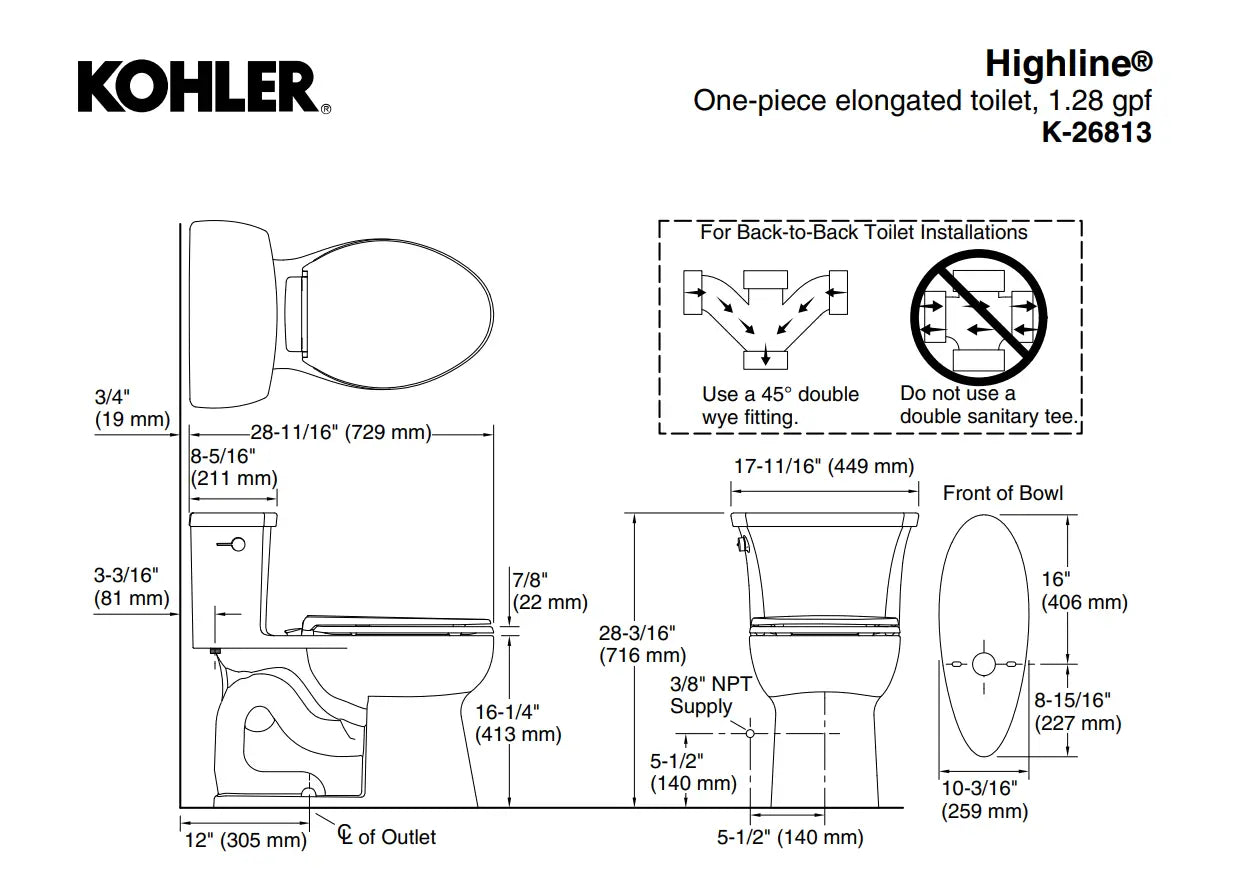 KOHLER®

Highline®
One-piece elongated toilet, 1.28 gpf
K-26813

For Back-to-Back Toilet Installations

Use a 45° double wye fitting.

Do not use a double sanitary tee.

3/4"
(19 mm)

28-11/16" (729 mm)

8-5/16"
(211 mm)

3-3/16"
(81 mm)

7/8"
(22 mm)

16-1/4"
(413 mm)

12" (305 mm)

℄ of Outlet

17-11/16" (449 mm)

28-3/16"
(716 mm)

3/8" NPT
Supply

5-1/2"
(140 mm)

5-1/2" (140 mm)

Front of Bowl

16"
(406 mm)

8-15/16"
(227 mm)

10-3/16"
(259 mm)