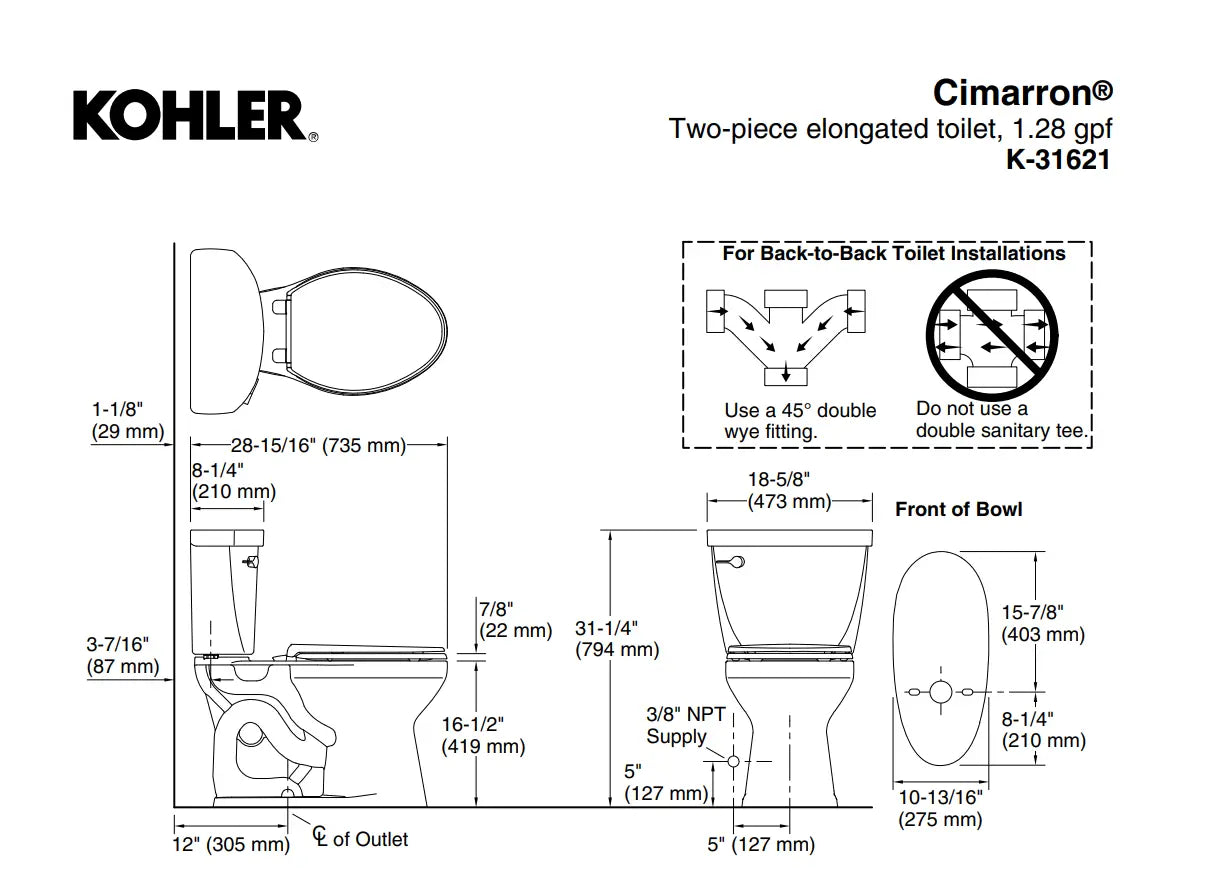 KOHLER®

Cimarron®
Two-piece elongated toilet, 1.28 gpf
K-31621

For Back-to-Back Toilet Installations

Use a 45° double wye fitting.

Do not use a double sanitary tee.

1-1/8"
(29 mm)

28-15/16" (735 mm)

8-1/4"
(210 mm)

3-7/16"
(87 mm)

7/8"
(22 mm)

16-1/2"
(419 mm)

12" (305 mm)

℄ of Outlet

18-5/8"
(473 mm)

31-1/4"
(794 mm)

3/8" NPT
Supply

5"
(127 mm)

5" (127 mm)

Front of Bowl

15-7/8"
(403 mm)

8-1/4"
(210 mm)

10-13/16"
(275 mm)