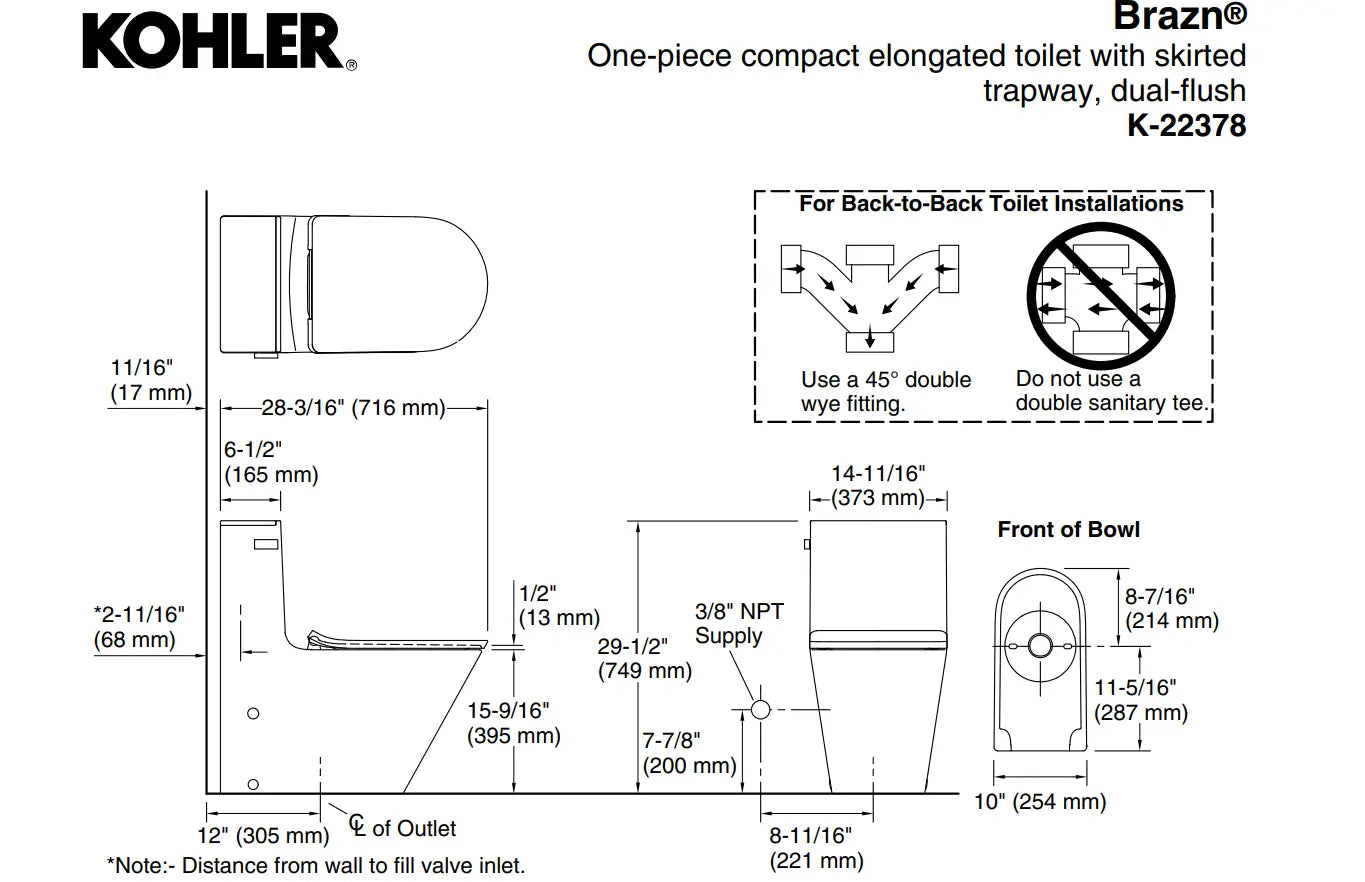 KOHLER®

Brazn®
One-piece compact elongated toilet with skirted trapway, dual-flush
K-22378

For Back-to-Back Toilet Installations

Use a 45° double wye fitting.

Do not use a double sanitary tee.

11/16" (17 mm)

28-3/16" (716 mm)

6-1/2" (165 mm)

*2-11/16" (68 mm)

1/2" (13 mm)

15-9/16" (395 mm)

12" (305 mm)

℄ of Outlet

*Note:- Distance from wall to fill valve inlet.

14-11/16" (373 mm)

29-1/2" (749 mm)

3/8" NPT Supply

7-7/8" (200 mm)

8-11/16" (221 mm)

Front of Bowl

8-7/16" (214 mm)

11-5/16" (287 mm)

10" (254 mm)