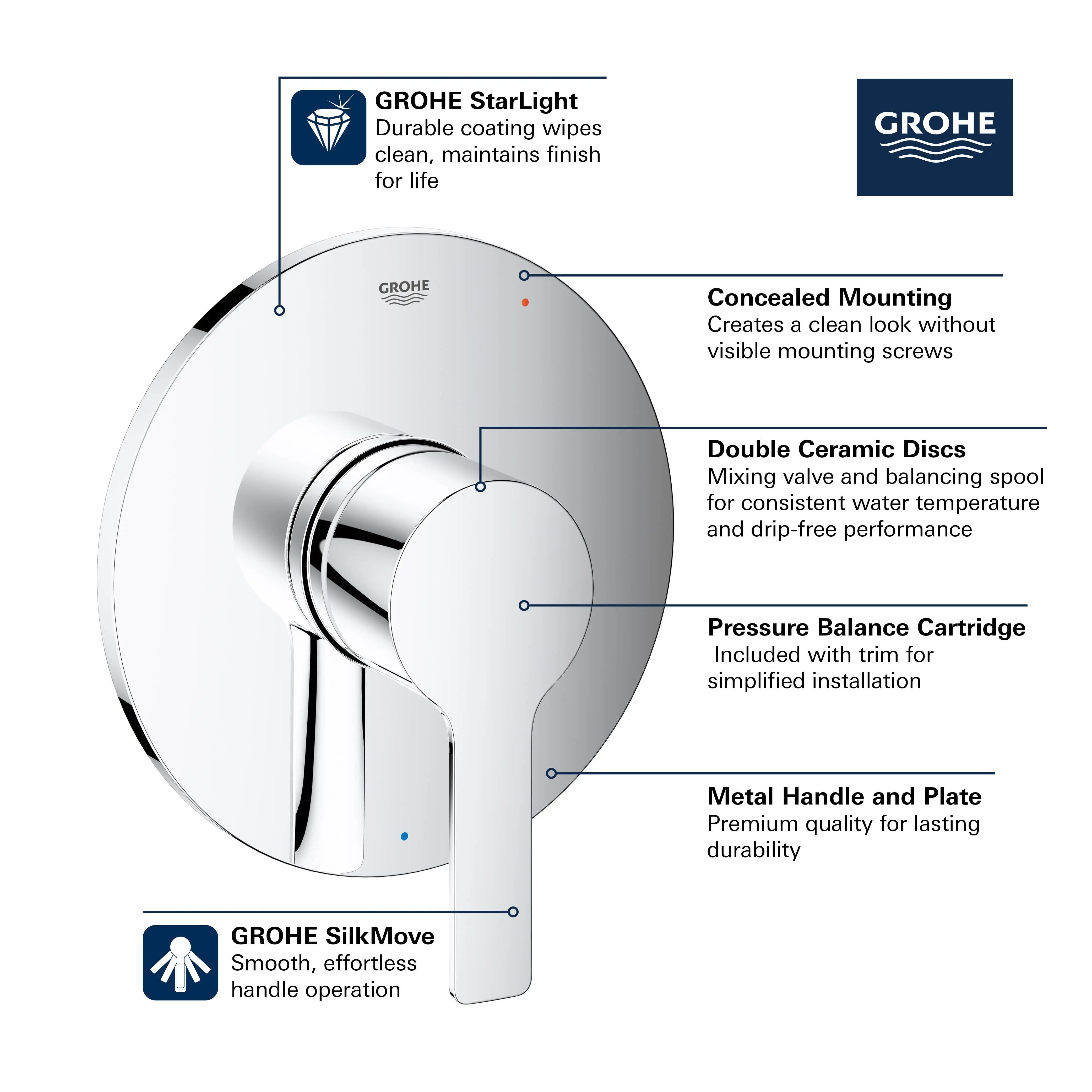 GROHE StarLight
Durable coating wipes clean, maintains finish for life

GROHE

GROHE

Concealed Mounting
Creates a clean look without visible mounting screws

Double Ceramic Discs
Mixing valve and balancing spool for consistent water temperature and drip-free performance

Pressure Balance Cartridge
Included with trim for simplified installation

Metal Handle and Plate
Premium quality for lasting durability

GROHE SilkMove
Smooth, effortless handle operation