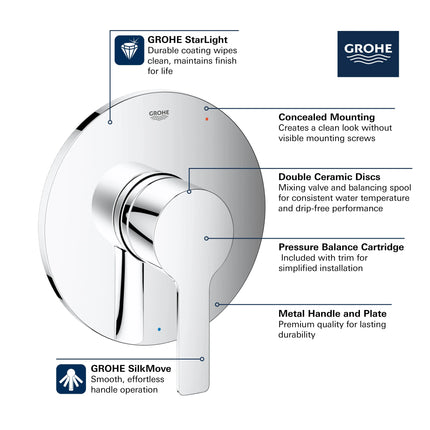 GROHE StarLight
Durable coating wipes clean, maintains finish for life

GROHE

GROHE

Concealed Mounting
Creates a clean look without visible mounting screws

Double Ceramic Discs
Mixing valve and balancing spool for consistent water temperature and drip-free performance

Pressure Balance Cartridge
Included with trim for simplified installation

Metal Handle and Plate
Premium quality for lasting durability

GROHE SilkMove
Smooth, effortless handle operation