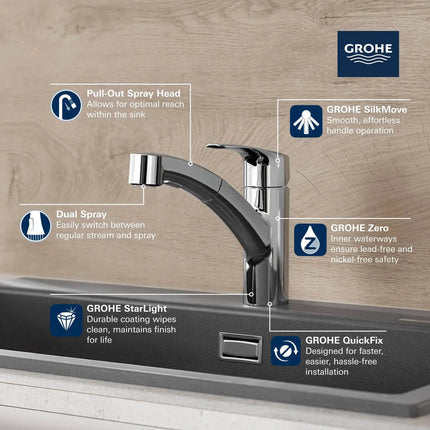 GROHE

Pull-Out Spray Head
Allows for optimal reach within the sink

GROHE SilkMove
Smooth, effortless handle operation

Dual Spray
Easily switch between regular stream and spray

GROHE Zero
Inner waterways ensure lead-free and nickel-free safety

GROHE StarLight
Durable coating wipes clean, maintains finish for life

GROHE QuickFix
Designed for faster, easier, hassle-free installation