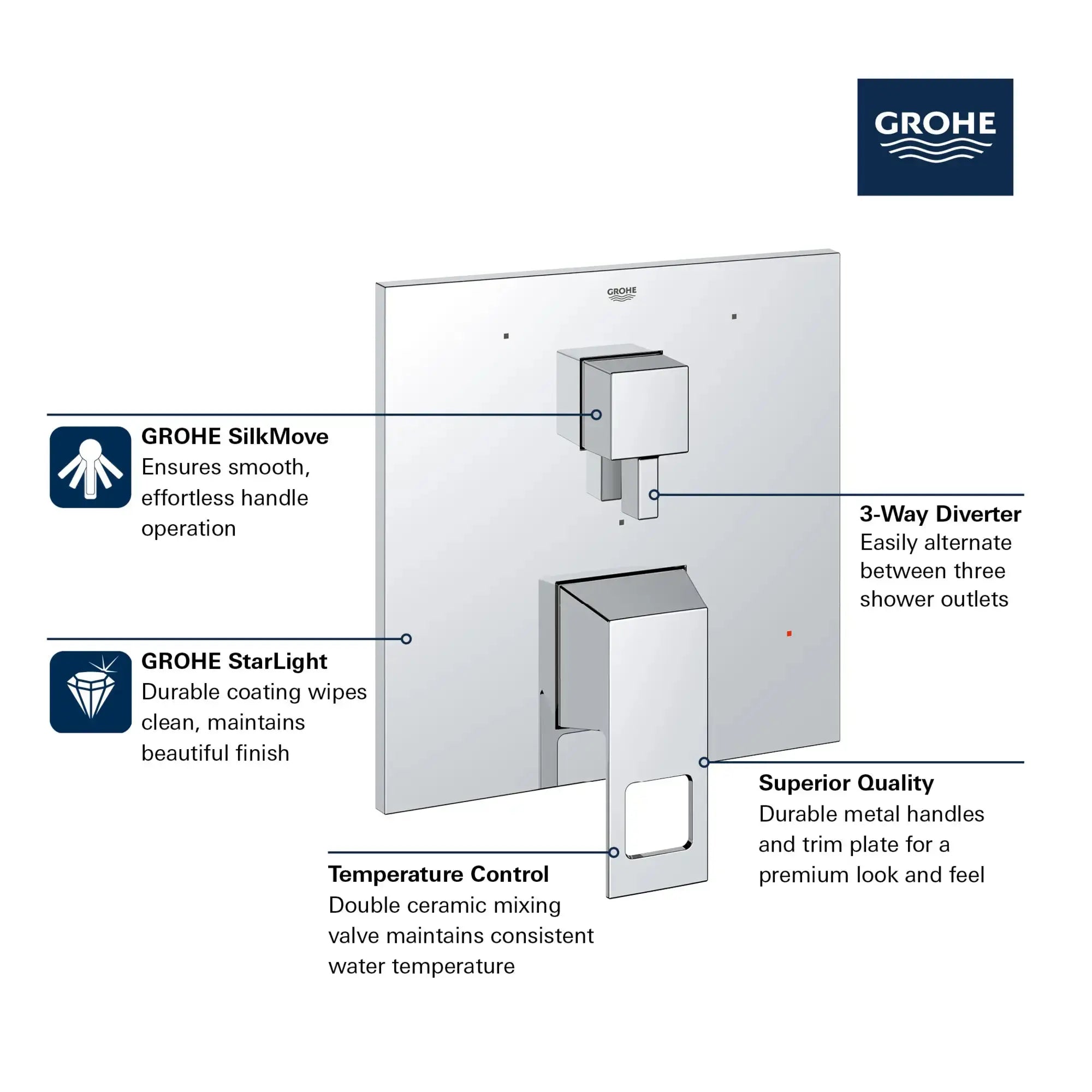 GROHE

GROHE

GROHE SilkMove
Ensures smooth, effortless handle operation

3-Way Diverter
Easily alternate between three shower outlets

GROHE StarLight
Durable coating wipes clean, maintains beautiful finish

Superior Quality
Durable metal handles and trim plate for a premium look and feel

Temperature Control
Double ceramic mixing valve maintains consistent water temperature