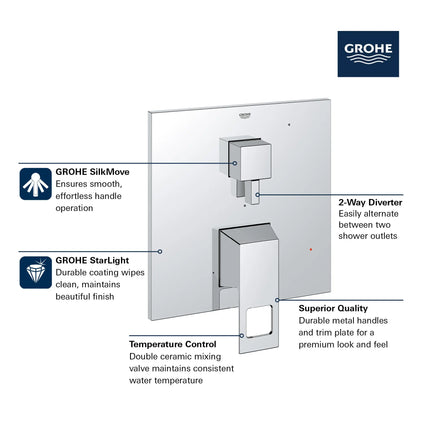 GROHE

GROHE

GROHE SilkMove
Ensures smooth, effortless handle operation

2-Way Diverter
Easily alternate between two shower outlets

GROHE StarLight
Durable coating wipes clean, maintains beautiful finish

Superior Quality
Durable metal handles and trim plate for a premium look and feel

Temperature Control
Double ceramic mixing valve maintains consistent water temperature