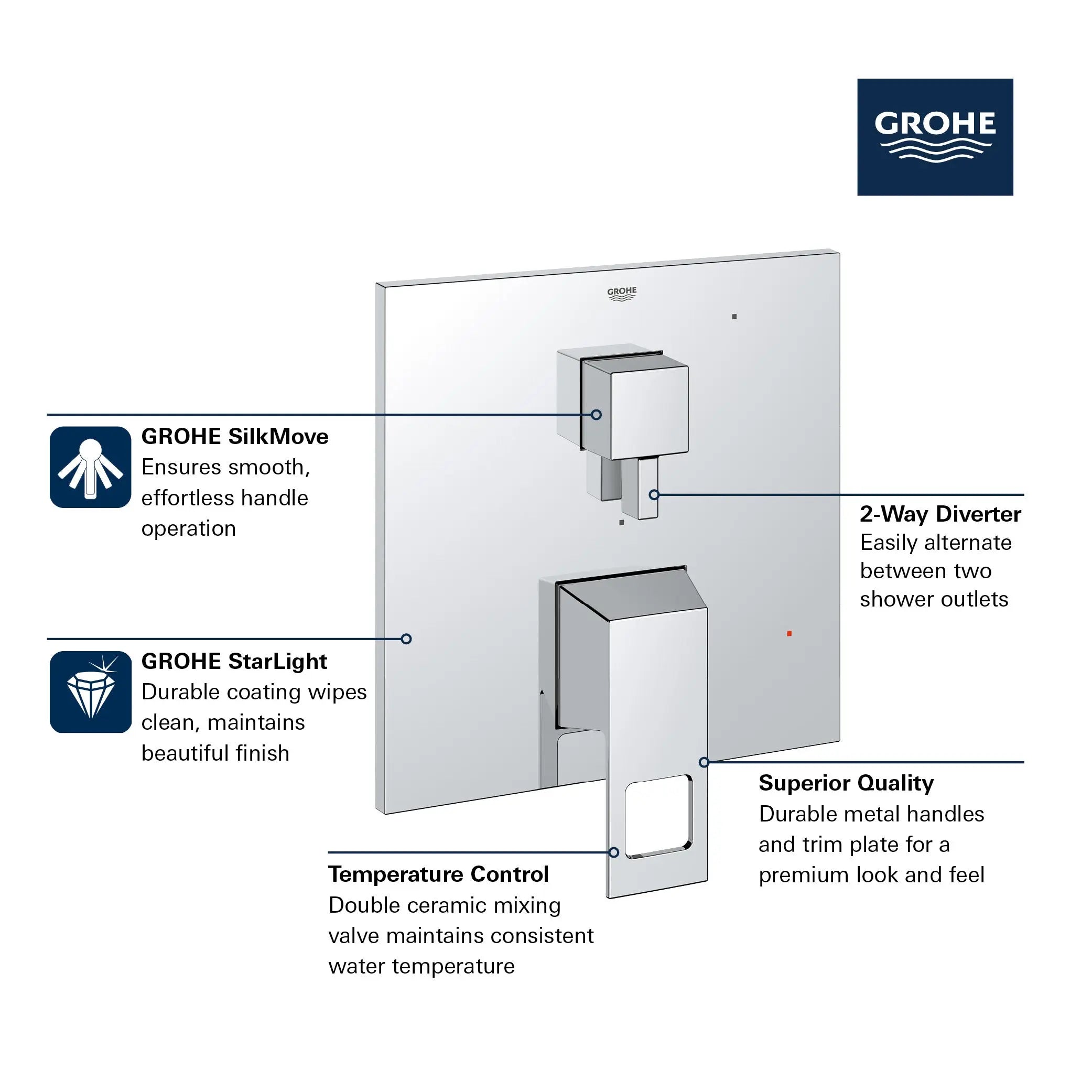 GROHE

GROHE

GROHE SilkMove
Ensures smooth, effortless handle operation

2-Way Diverter
Easily alternate between two shower outlets

GROHE StarLight
Durable coating wipes clean, maintains beautiful finish

Superior Quality
Durable metal handles and trim plate for a premium look and feel

Temperature Control
Double ceramic mixing valve maintains consistent water temperature