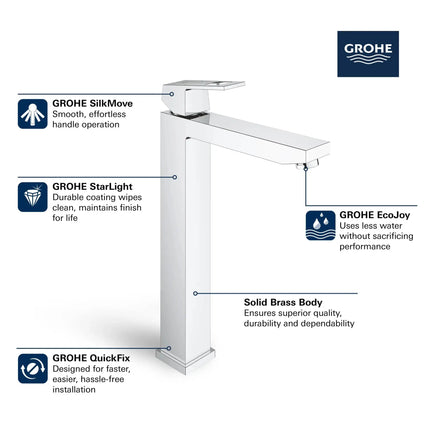 GROHE

GROHE SilkMove
Smooth, effortless handle operation

GROHE StarLight
Durable coating wipes clean, maintains finish for life

GROHE EcoJoy
Uses less water without sacrificing performance

Solid Brass Body
Ensures superior quality, durability and dependability

GROHE QuickFix
Designed for faster, easier, hassle-free installation