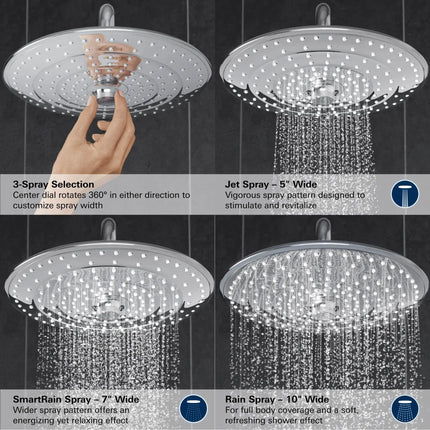 3-Spray Selection
Center dial rotates 360° in either direction to customize spray width

Jet Spray – 5" Wide
Vigorous spray pattern designed to stimulate and revitalize

SmartRain Spray – 7" Wide
Wider spray pattern offers an energizing yet relaxing effect

Rain Spray – 10" Wide
For full body coverage and a soft, refreshing shower effect