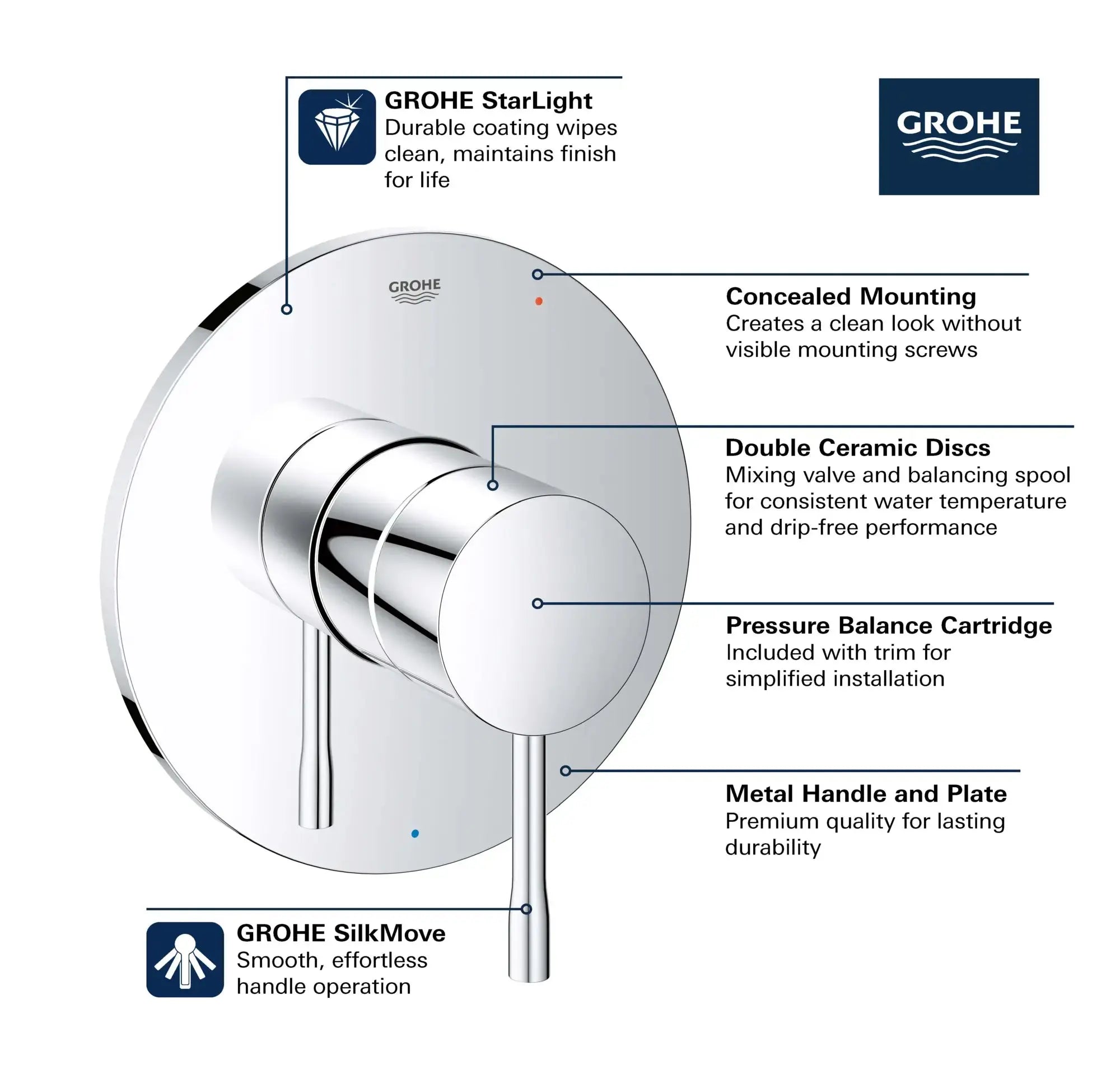 GROHE StarLight
Durable coating wipes clean, maintains finish for life

GROHE

GROHE

Concealed Mounting
Creates a clean look without visible mounting screws

Double Ceramic Discs
Mixing valve and balancing spool for consistent water temperature and drip-free performance

Pressure Balance Cartridge
Included with trim for simplified installation

Metal Handle and Plate
Premium quality for lasting durability

GROHE SilkMove
Smooth, effortless handle operation