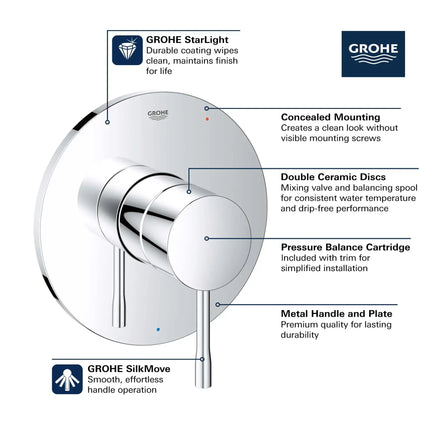 GROHE StarLight
Durable coating wipes clean, maintains finish for life

GROHE

GROHE

Concealed Mounting
Creates a clean look without visible mounting screws

Double Ceramic Discs
Mixing valve and balancing spool for consistent water temperature and drip-free performance

Pressure Balance Cartridge
Included with trim for simplified installation

Metal Handle and Plate
Premium quality for lasting durability

GROHE SilkMove
Smooth, effortless handle operation