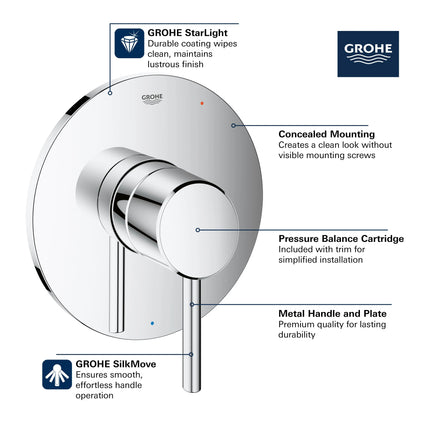 GROHE StarLight
Durable coating wipes clean, maintains lustrous finish

GROHE

GROHE

Concealed Mounting
Creates a clean look without visible mounting screws

Pressure Balance Cartridge
Included with trim for simplified installation

Metal Handle and Plate
Premium quality for lasting durability

GROHE SilkMove
Ensures smooth, effortless handle operation