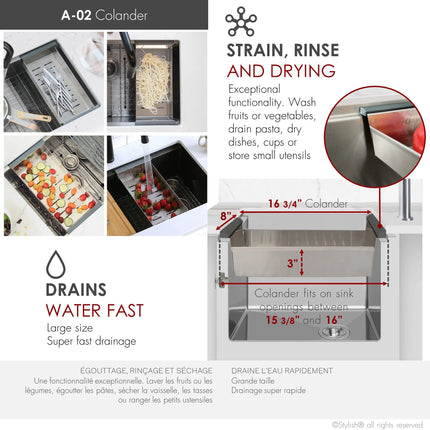 A-02 Colander

STRAIN, RINSE AND DRYING

Exceptional functionality. Wash fruits or vegetables, drain pasta, dry dishes, cups or store small utensils

16 3/4" Colander

8"

3"

Colander fits on sink openings between 15 3/8" and 16"

DRAINS WATER FAST

Large size
Super fast drainage

ÉGOUTTAGE, RINÇAGE ET SÉCHAGE
Une fonctionnalité exceptionnelle. Laver les fruits ou les légumes, égoutter les pâtes, sécher la vaisselle, les tasses ou ranger les petits ustensiles

DRAINE L'EAU RAPIDEMENT
Grande taille
Drainage super rapide

©Stylish® all rights reserved